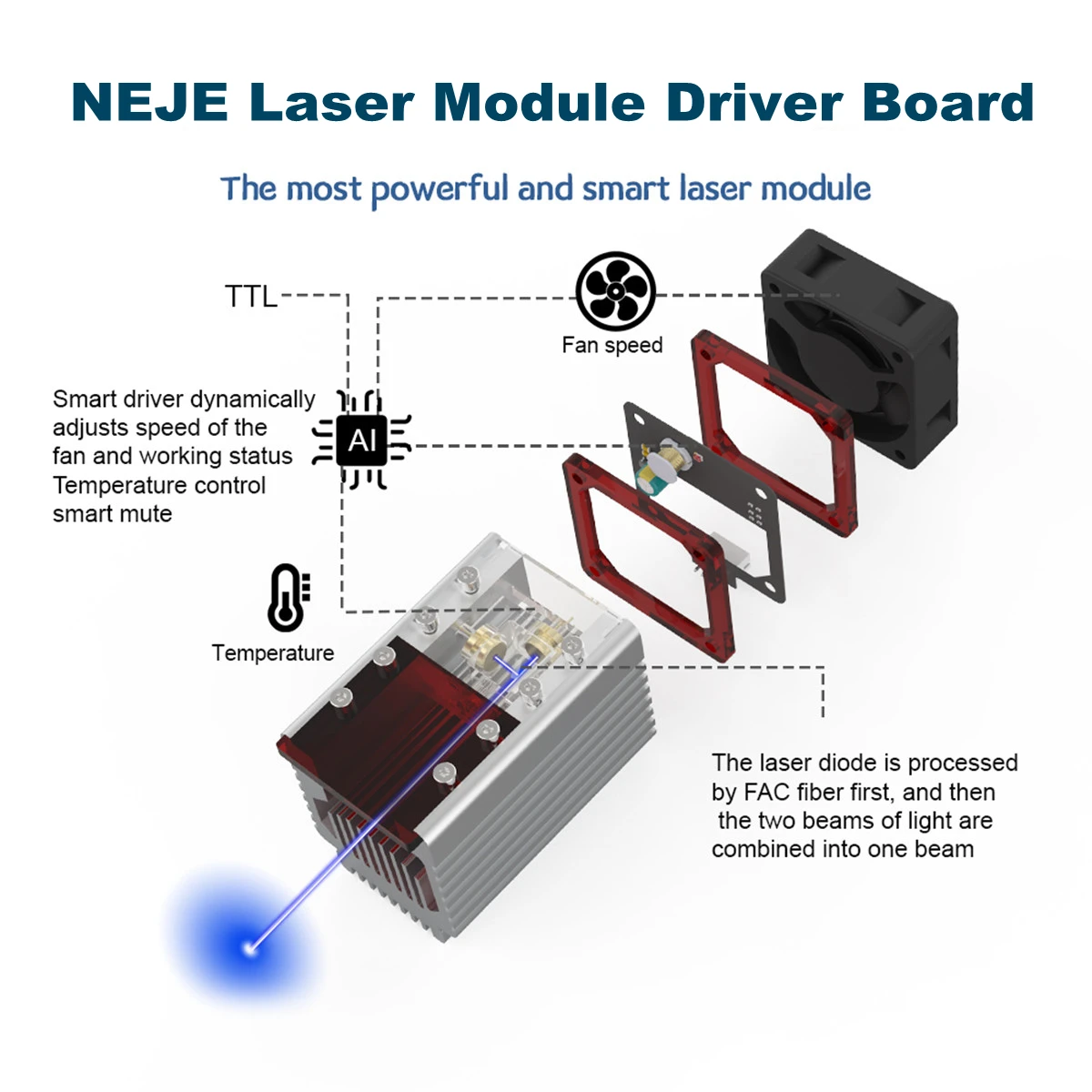 NEJE Laser Module Driver Board

The most powerful and smart laser module

TTL

Fan speed

Smart driver dynamically adjusts speed of the fan and working status Temperature control smart mute

AI

Temperature

The laser diode is processed by FAC fiber first, and then the two beams of light are combined into one beam