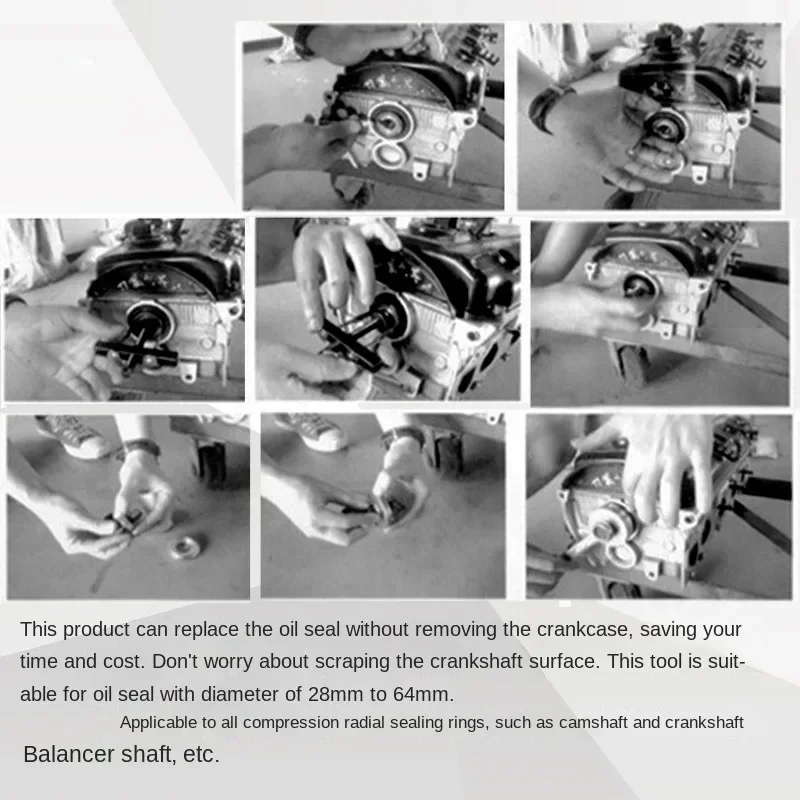 This product can replace the oil seal without removing the crankcase, saving your time and cost. Don't worry about scraping the crankshaft surface. This tool is suitable for oil seal with diameter of 28mm to 64mm.

Applicable to all compression radial sealing rings, such as camshaft and crankshaft

Balancer shaft, etc.