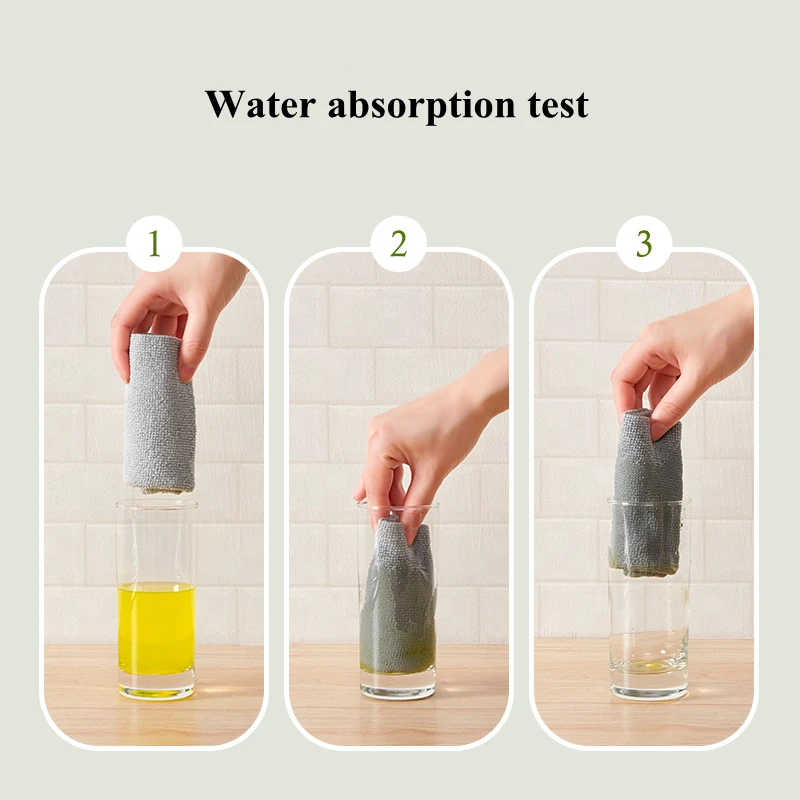 Water absorption test

1

2

3