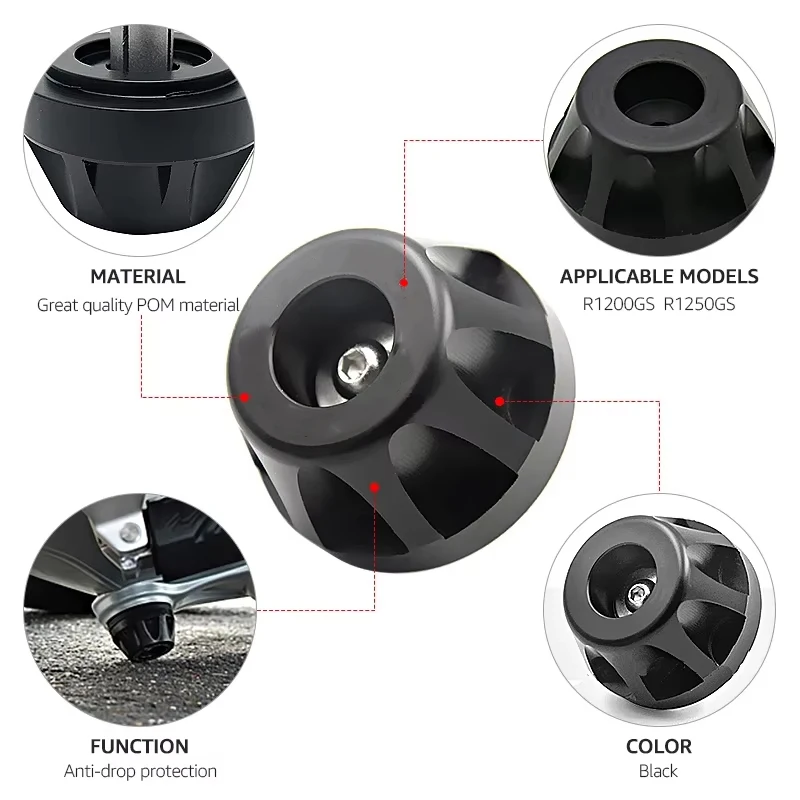 MATERIAL
Great quality POM material

APPLICABLE MODELS
R1200GS R1250GS

FUNCTION
Anti-drop protection

COLOR
Black