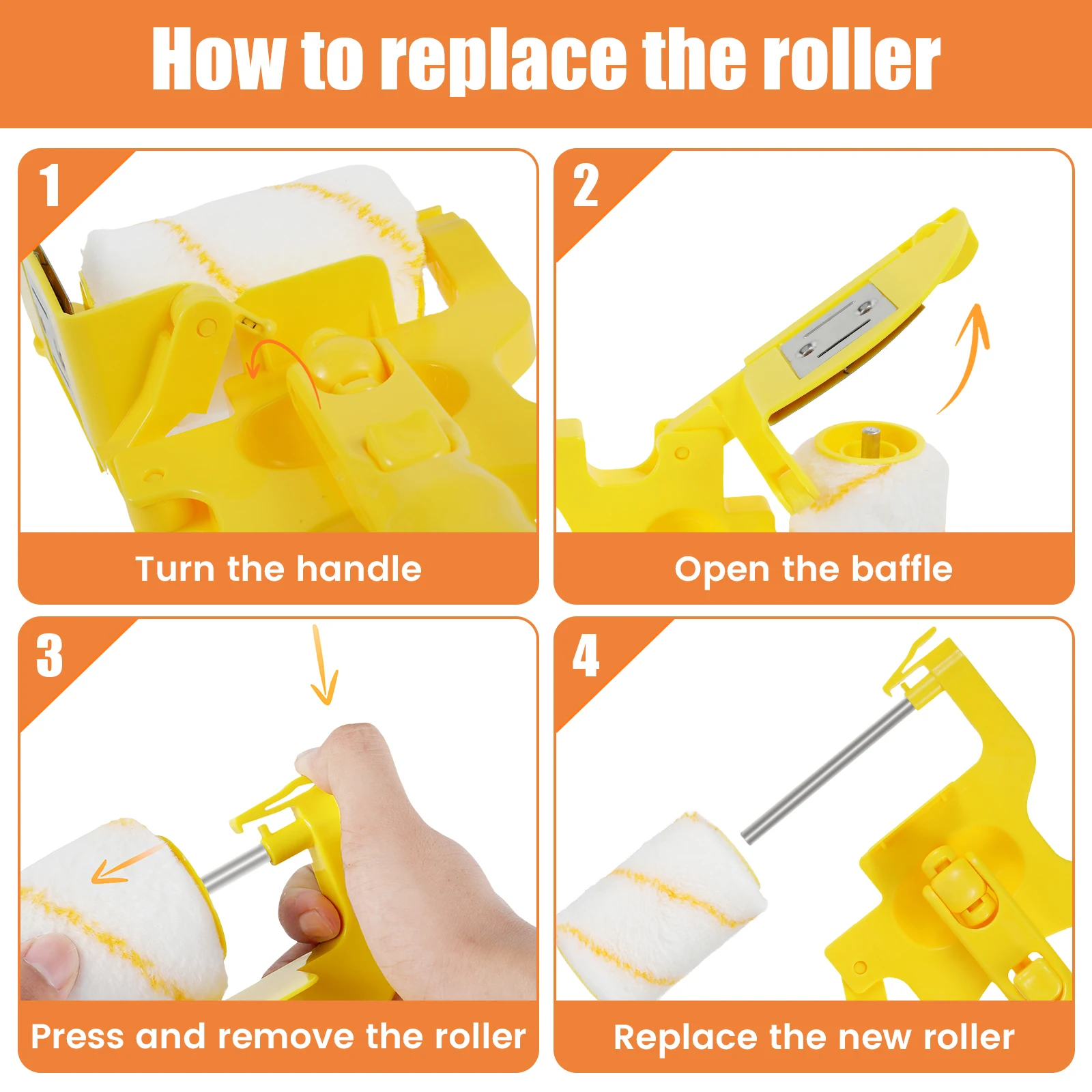 How to replace the roller

1

Turn the handle

2

Open the baffle

3

Press and remove the roller

4

Replace the new roller