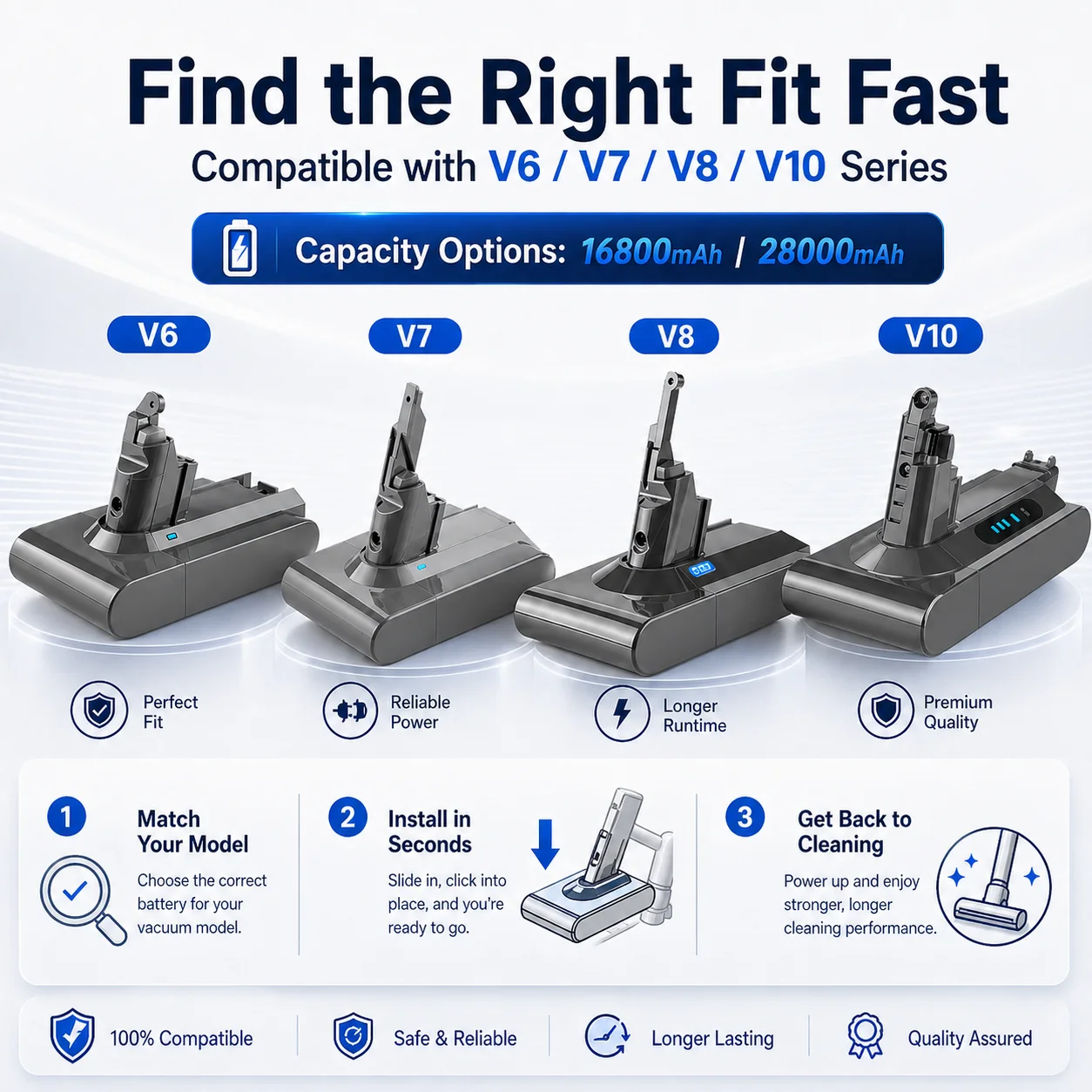 Find the Right Fit Fast

Compatible with V6 / V7 / V8 / V10 Series

Capacity Options: 16800mAh / 28000mAh

V6

V7

V8

V10

Perfect Fit

Reliable Power

Longer Runtime

Premium Quality

1 Match Your Model

Choose the correct battery for your vacuum model.

2 Install in Seconds

Slide in, click into place, and you're ready to go.

3 Get Back to Cleaning

Power up and enjoy stronger, longer cleaning performance.

100% Compatible

Safe & Reliable

Longer Lasting

Quality Assured