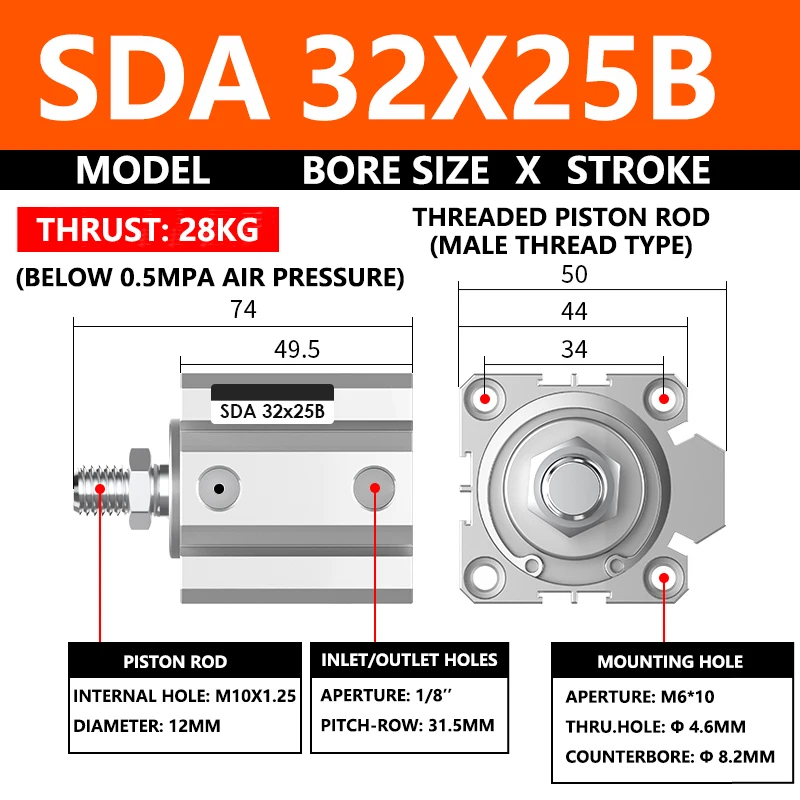 SDA 32X25B

MODEL BORE SIZE X STROKE

THRUST: 28KG

(BELOW 0.5MPA AIR PRESSURE)

THREADED PISTON ROD
(MALE THREAD TYPE)

74

49.5

SDA 32x25B

50

44

34

PISTON ROD

INTERNAL HOLE: M10X1.25

DIAMETER: 12MM

INLET/OUTLET HOLES

APERTURE: 1/8''

PITCH-ROW: 31.5MM

MOUNTING HOLE

APERTURE: M6*10

THRU.HOLE: Φ 4.6MM

COUNTERBORE: Φ 8.2MM