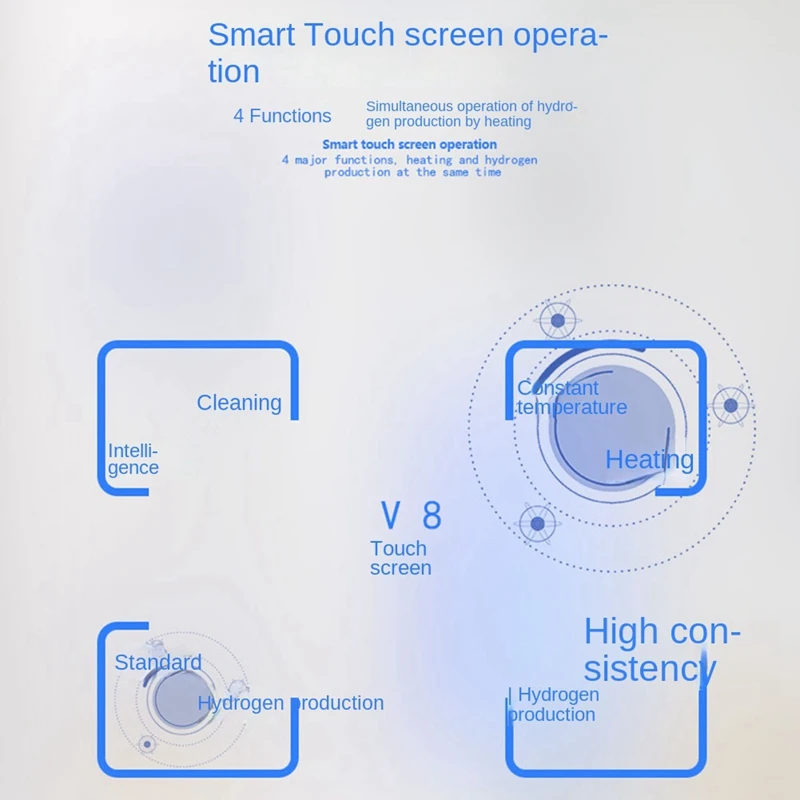 Smart Touch screen operation

4 Functions

Simultaneous operation of hydrogen production by heating

Smart touch screen operation

4 major functions, heating and hydrogen production at the same time

Cleaning

Intelligence

Constant temperature

Heating

V 8

Touch screen

Standard

Hydrogen production

High consistency

Hydrogen production