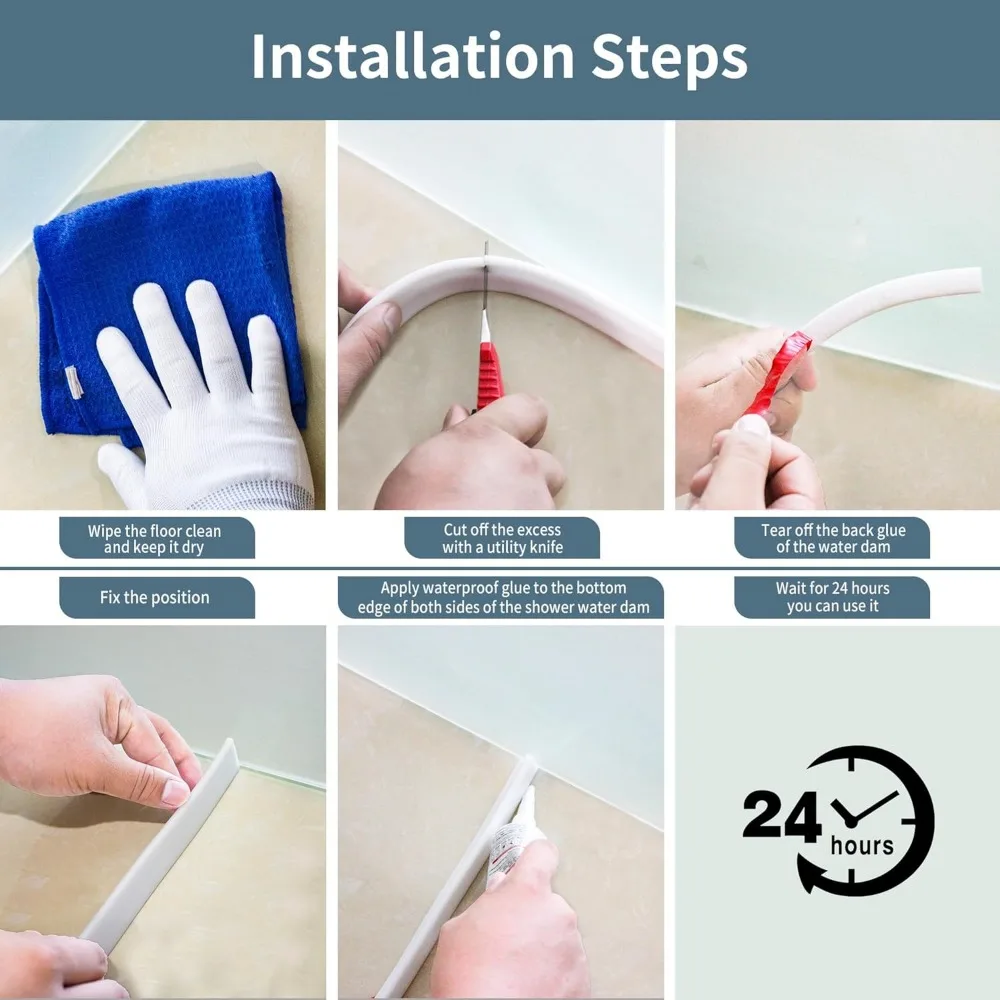 Installation Steps

Wipe the floor clean and keep it dry

Cut off the excess with a utility knife

Tear off the back glue of the water dam

Fix the position

Apply waterproof glue to the bottom edge of both sides of the shower water dam

Wait for 24 hours you can use it

24 hours