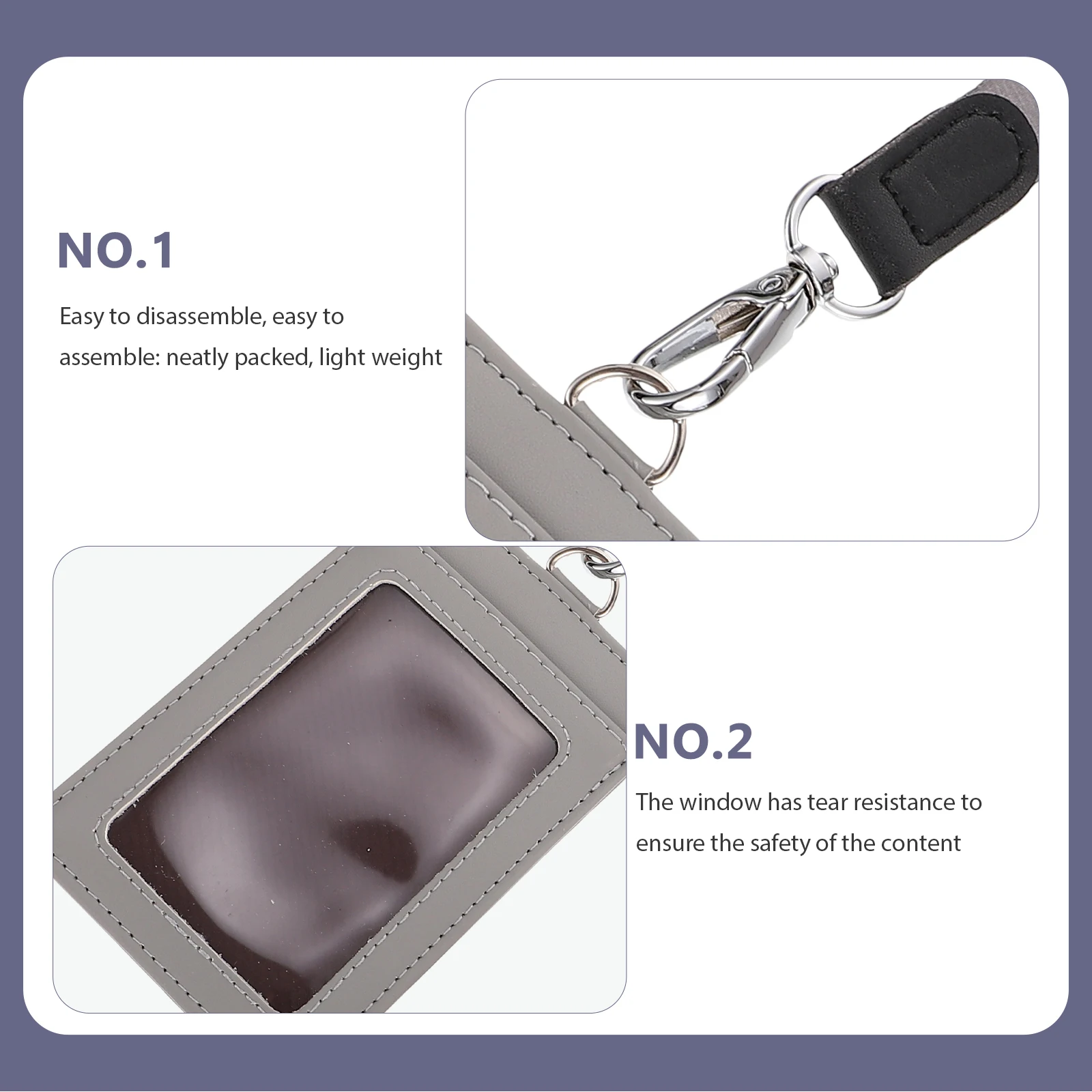 NO.1

Easy to disassemble, easy to assemble: neatly packed, light weight

NO.2

The window has tear resistance to ensure the safety of the content