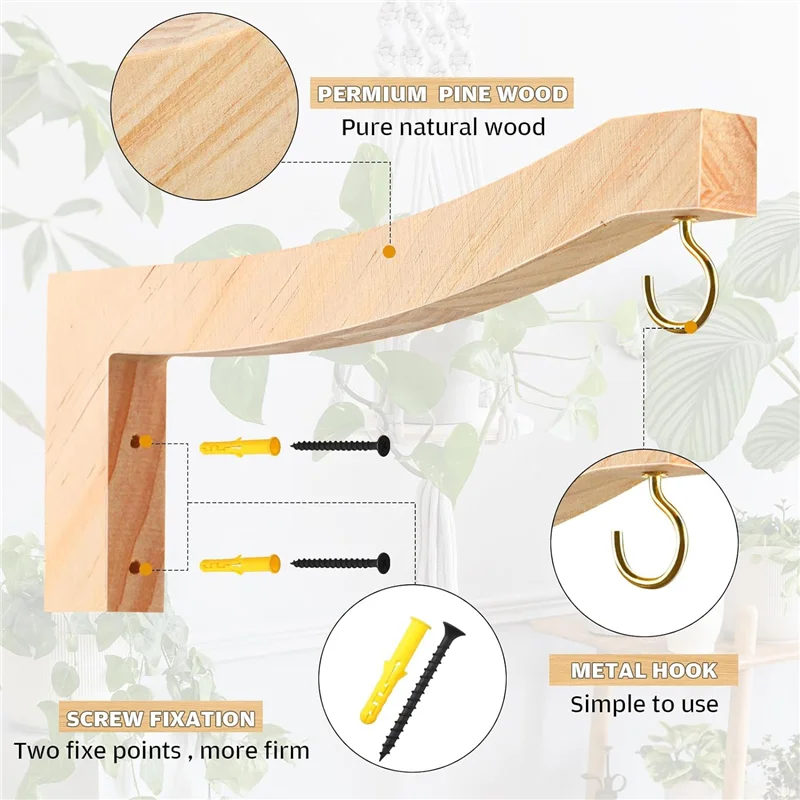 PERMIUM PINE WOOD
Pure natural wood

METAL HOOK
Simple to use

SCREW FIXATION
Two fixe points , more firm