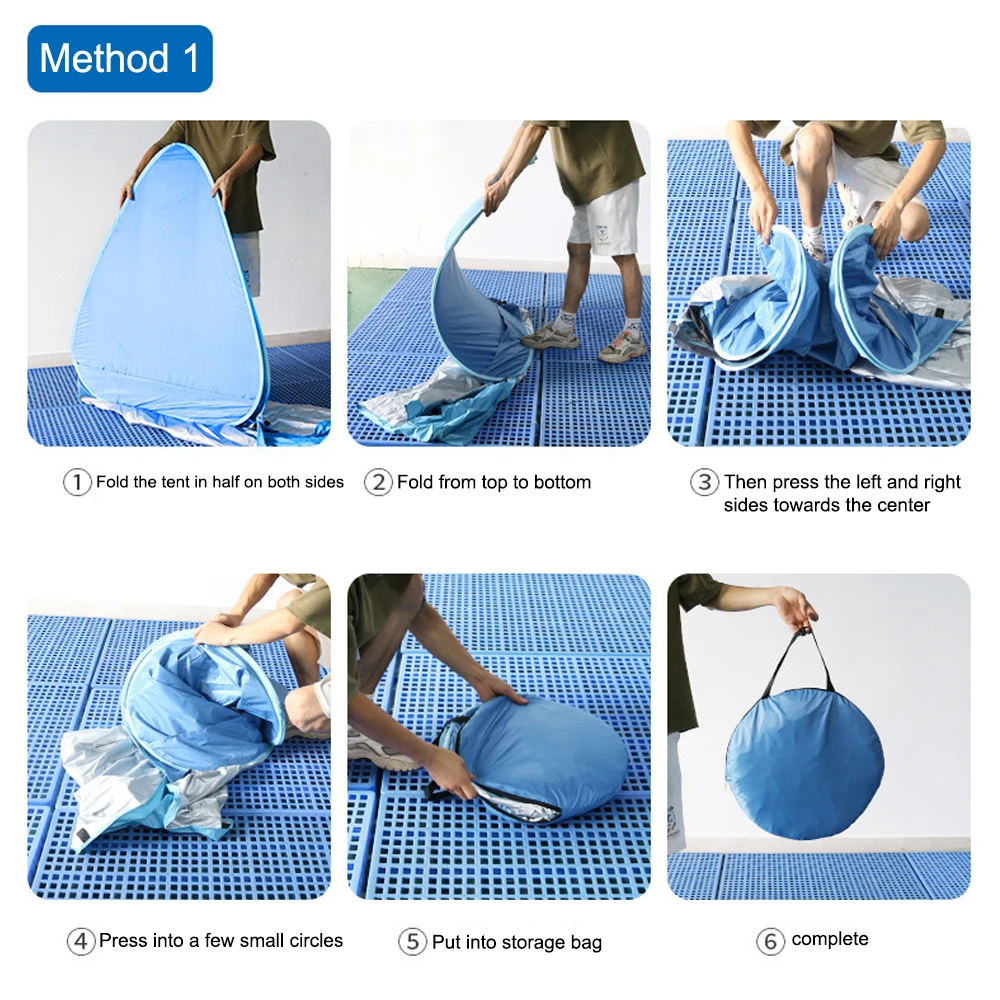 Method 1

① Fold the tent in half on both sides

② Fold from top to bottom

③ Then press the left and right sides towards the center

④ Press into a few small circles

⑤ Put into storage bag

⑥ complete