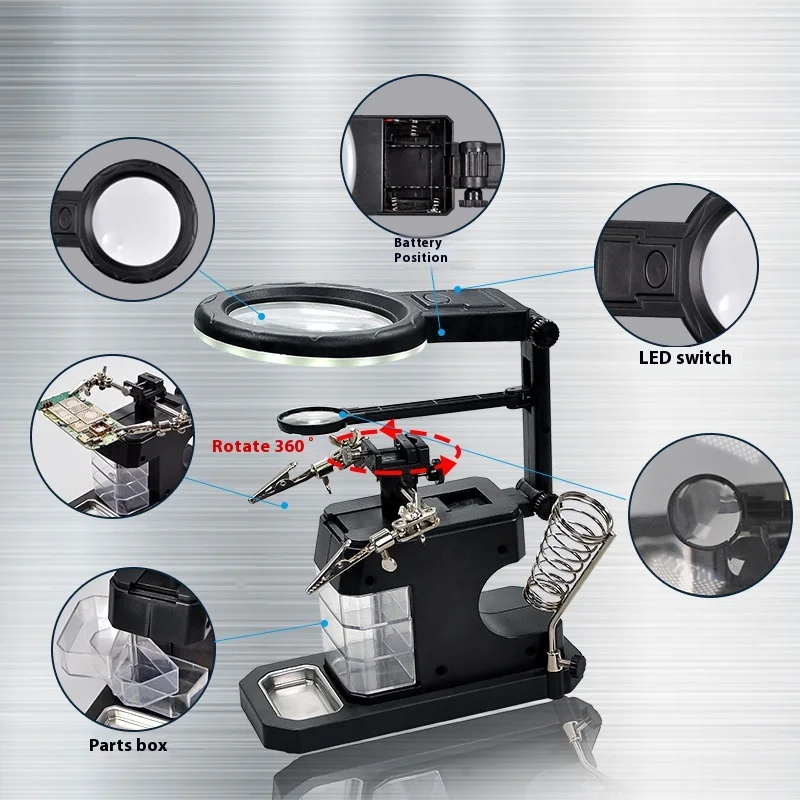 Battery Position

LED switch

Rotate 360 °

Parts box