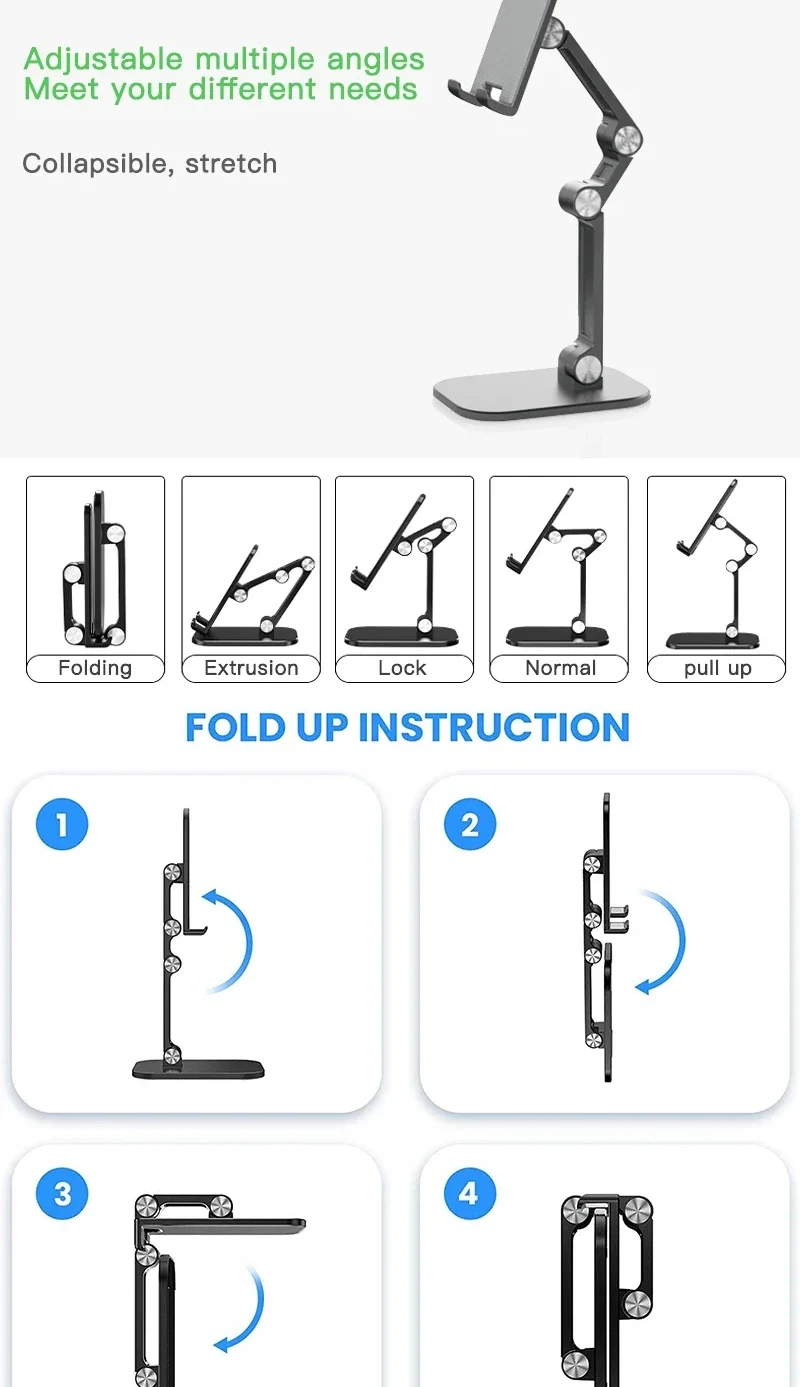 Adjustable multiple angles
Meet your different needs

Collapsible, stretch

Folding

Extrusion

Lock

Normal

pull up

FOLD UP INSTRUCTION

1

2

3

4