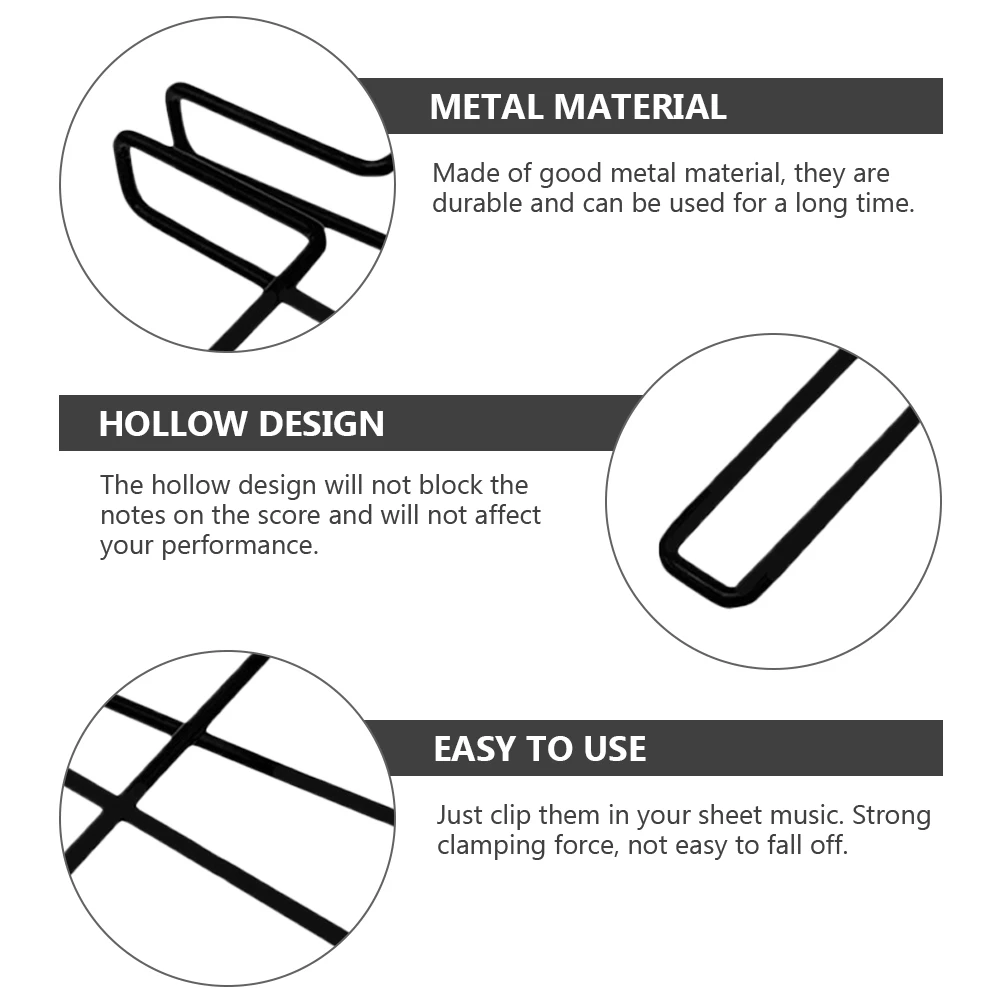 METAL MATERIAL

Made of good metal material, they are durable and can be used for a long time.

HOLLOW DESIGN

The hollow design will not block the notes on the score and will not affect your performance.

EASY TO USE

Just clip them in your sheet music. Strong clamping force, not easy to fall off.