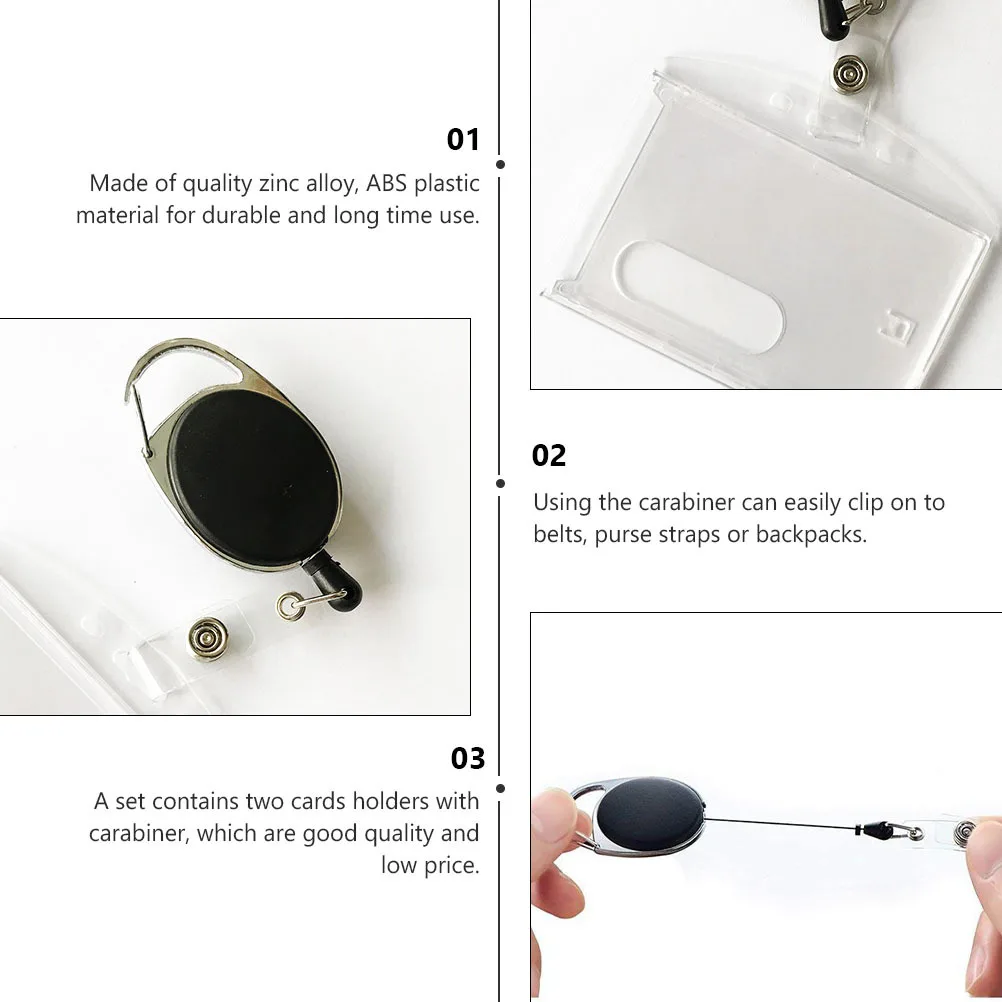 01

Made of quality zinc alloy, ABS plastic material for durable and long time use.

02

Using the carabiner can easily clip on to belts, purse straps or backpacks.

03

A set contains two cards holders with carabiner, which are good quality and low price.