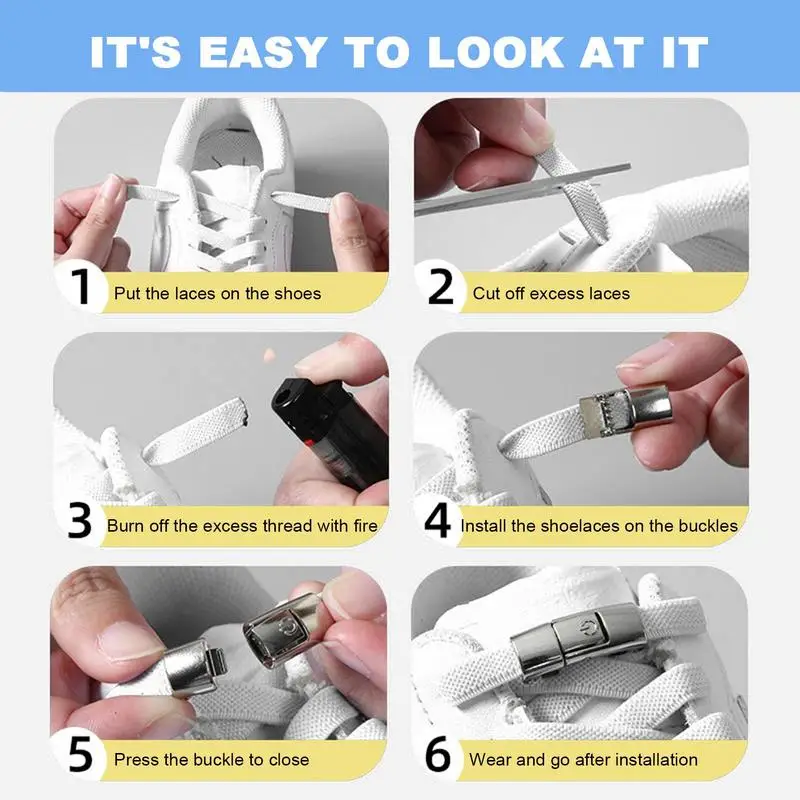 IT'S EASY TO LOOK AT IT

1 Put the laces on the shoes

2 Cut off excess laces

3 Burn off the excess thread with fire

4 Install the shoelaces on the buckles

5 Press the buckle to close

6 Wear and go after installation