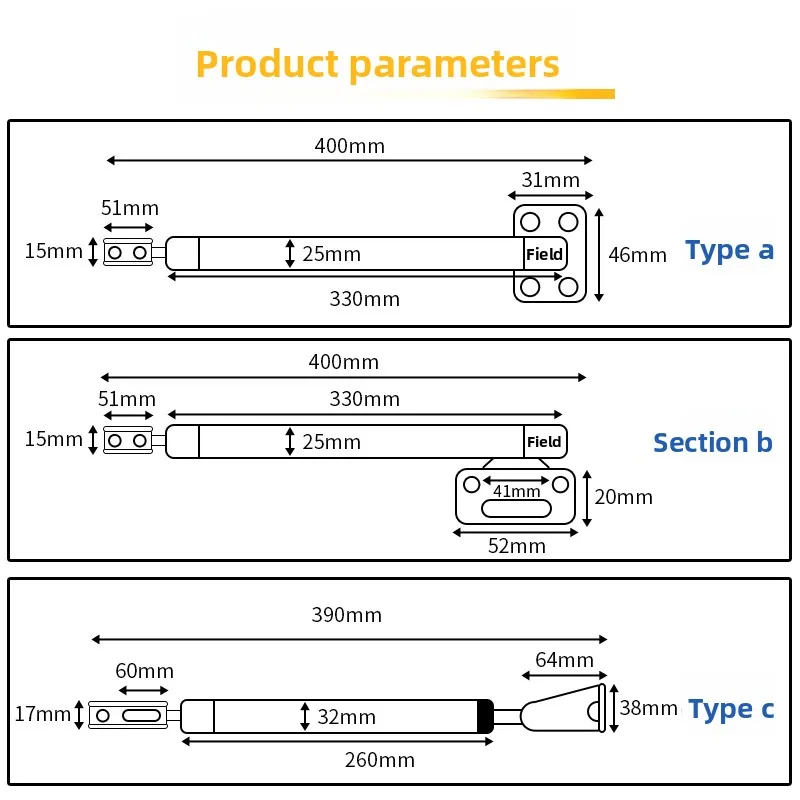 Product parameters

400mm
31mm
51mm
15mm
25mm
Field
46mm
Type a
330mm

400mm
51mm
330mm
15mm
25mm
Field
Section b
41mm
20mm
52mm

390mm
64mm
60mm
17mm
32mm
38mm
Type c
260mm