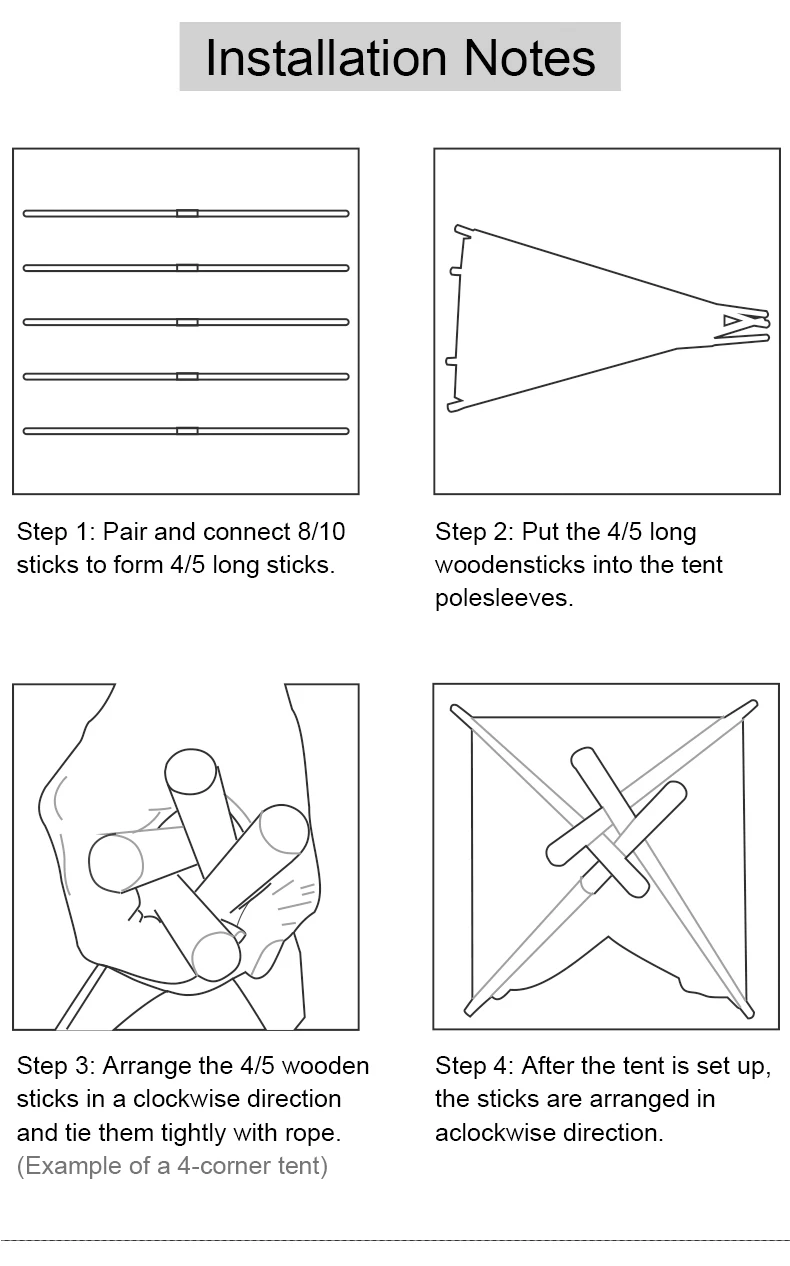 Installation Notes

Step 1: Pair and connect 8/10 sticks to form 4/5 long sticks.

Step 2: Put the 4/5 long woodensticks into the tent polesleeves.

Step 3: Arrange the 4/5 wooden sticks in a clockwise direction and tie them tightly with rope. (Example of a 4-corner tent)

Step 4: After the tent is set up, the sticks are arranged in aclockwise direction.