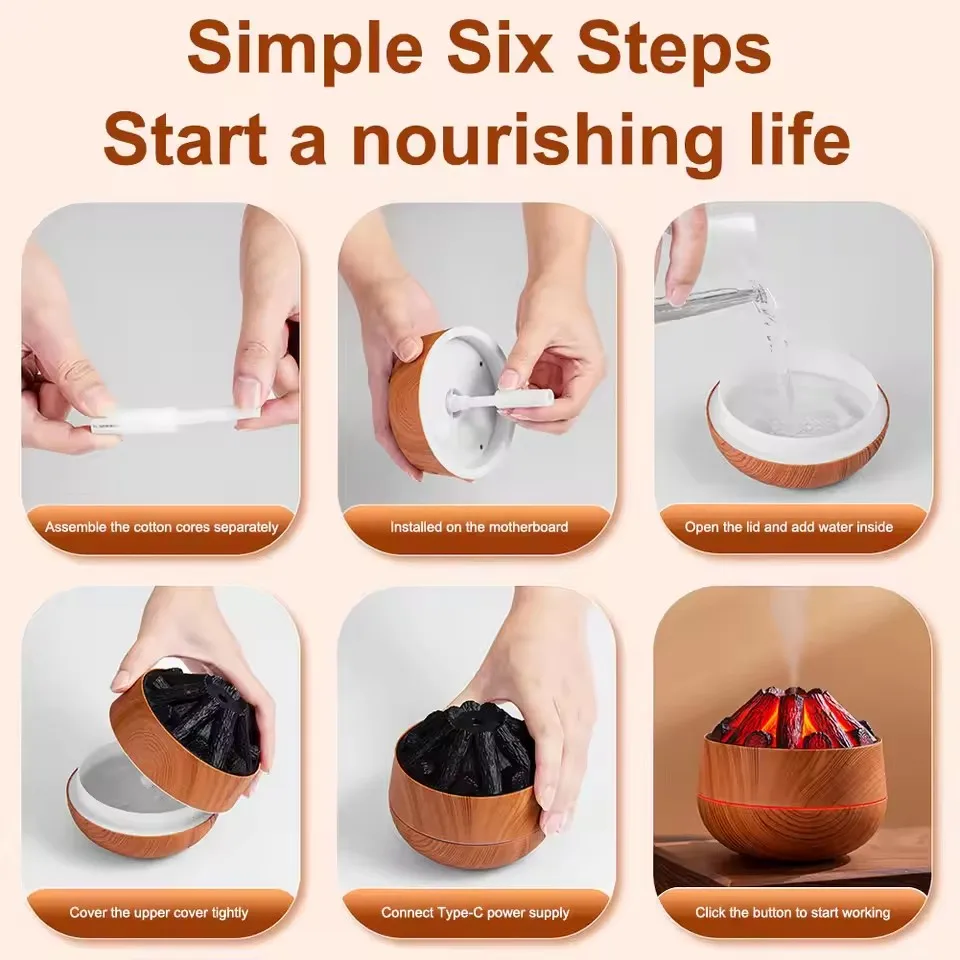 Simple Six Steps
Start a nourishing life

Assemble the cotton cores separately

Installed on the motherboard

Open the lid and add water inside

Cover the upper cover tightly

Connect Type-C power supply

Click the button to start working