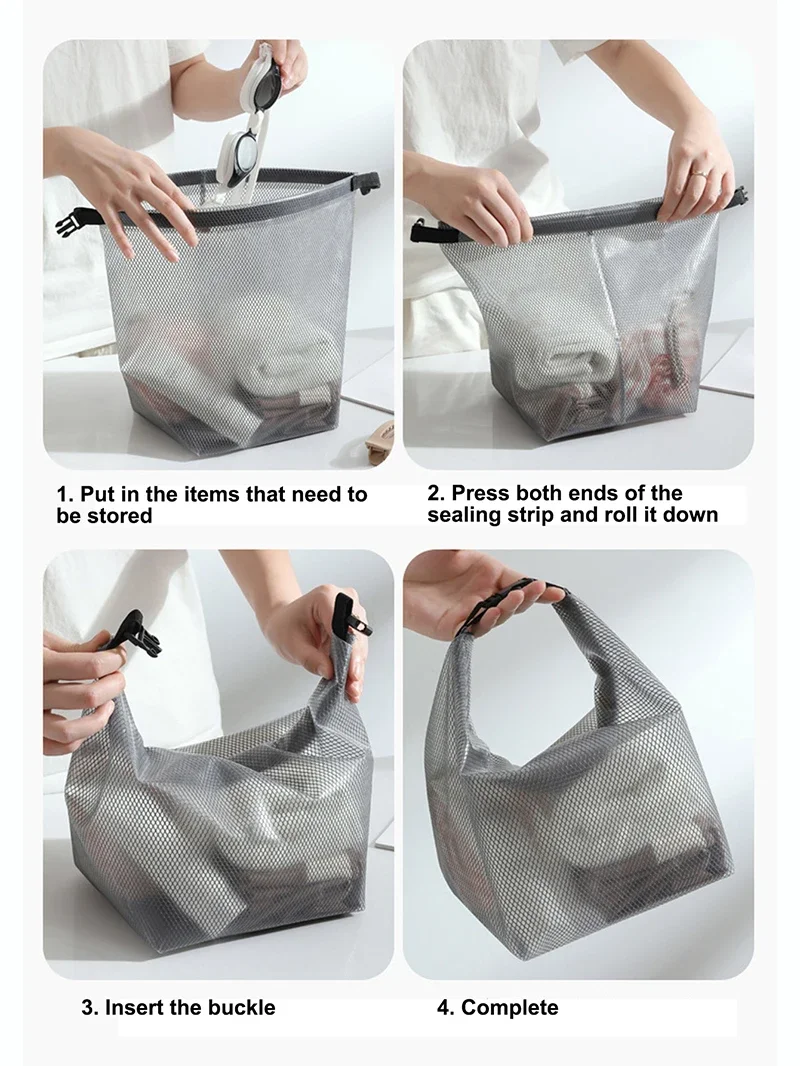 1. Put in the items that need to be stored

2. Press both ends of the sealing strip and roll it down

3. Insert the buckle

4. Complete