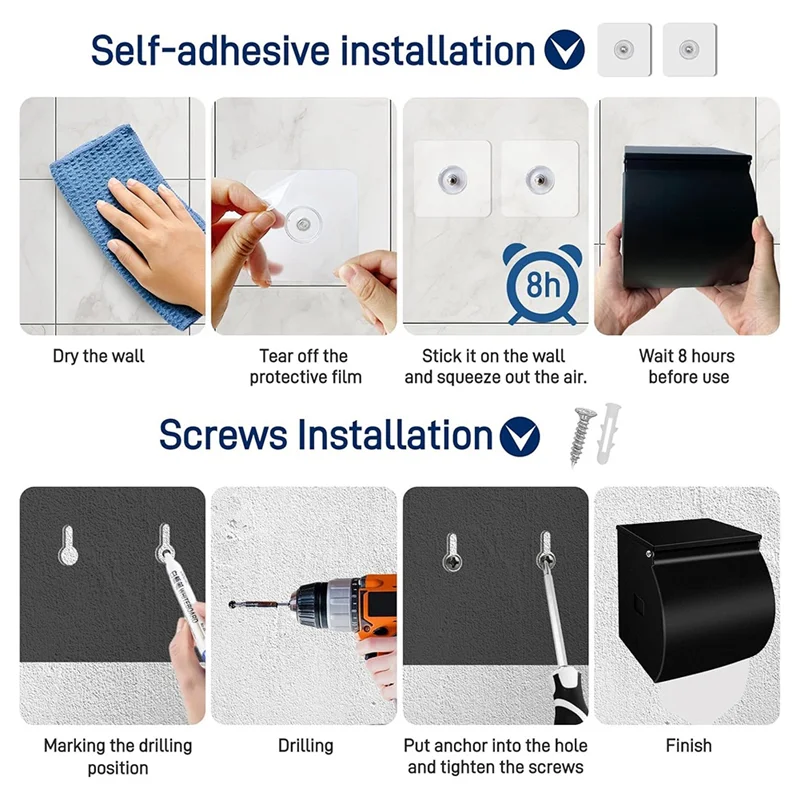 Self-adhesive installation

8h

Dry the wall

Tear off the protective film

Stick it on the wall and squeeze out the air.

Wait 8 hours before use

Screws Installation

Marking the drilling position

Drilling

Put anchor into the hole and tighten the screws

Finish