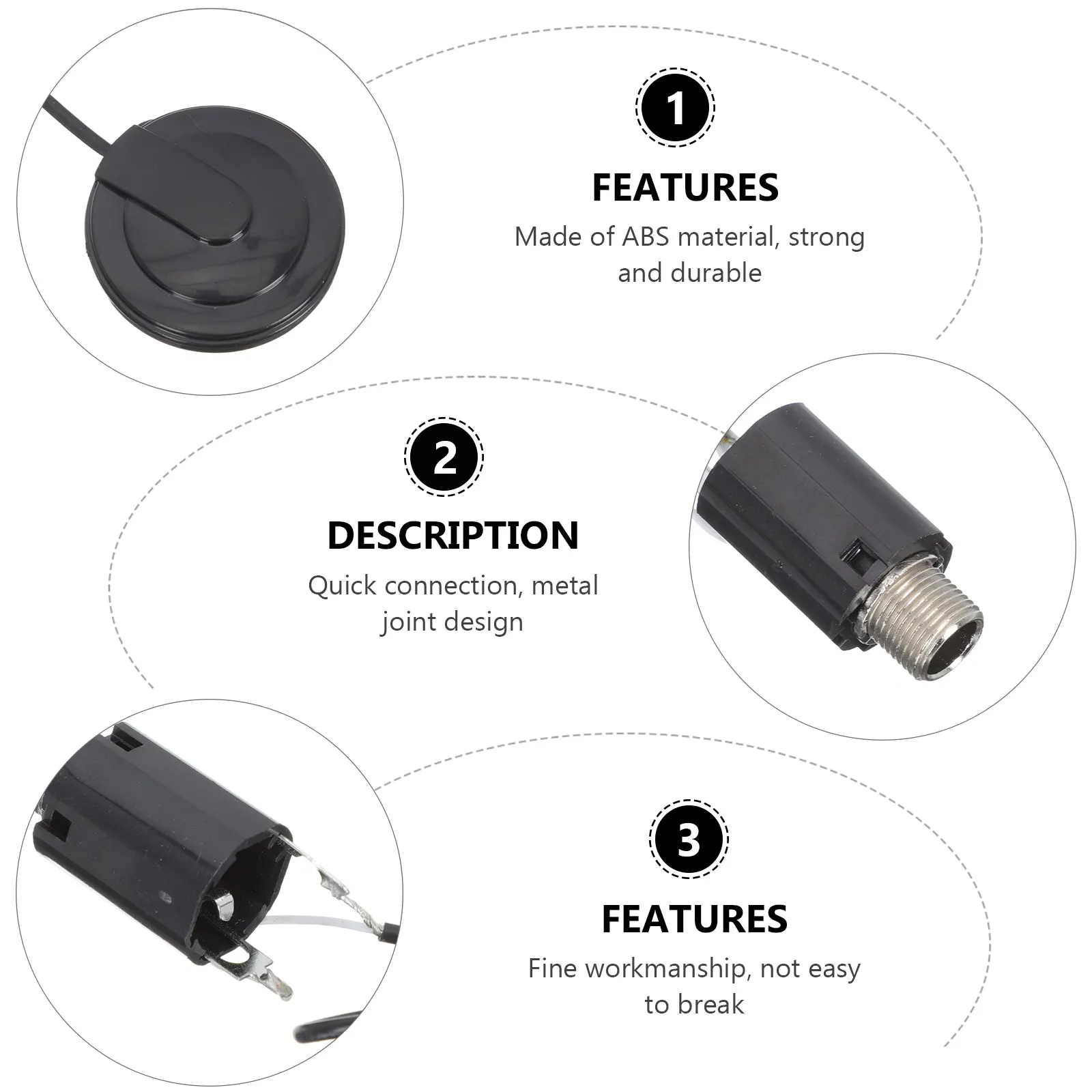 1

FEATURES

Made of ABS material, strong and durable

2

DESCRIPTION

Quick connection, metal joint design

3

FEATURES

Fine workmanship, not easy to break