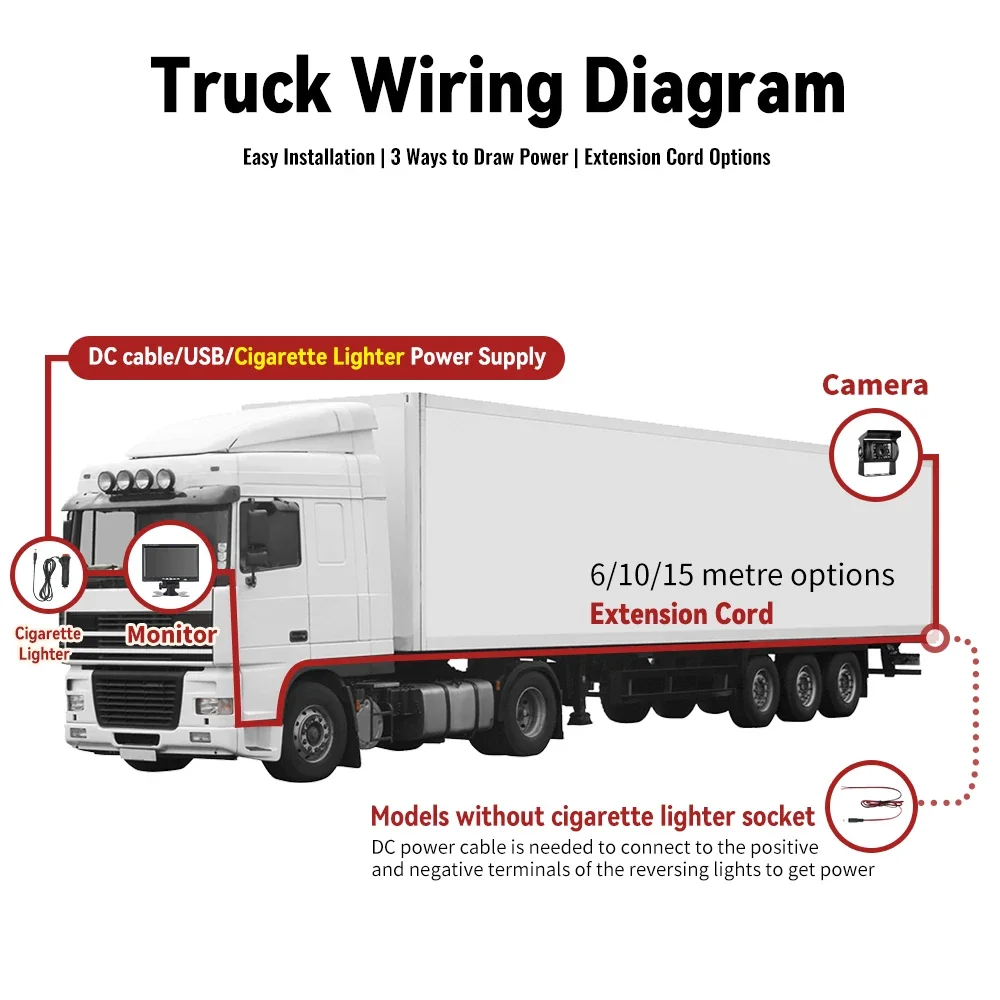 Truck Wiring Diagram

Easy Installation | 3 Ways to Draw Power | Extension Cord Options

DC cable/USB/Cigarette Lighter Power Supply

Camera

Cigarette Lighter

Monitor

6/10/15 metre options
Extension Cord

Models without cigarette lighter socket
DC power cable is needed to connect to the positive and negative terminals of the reversing lights to get power