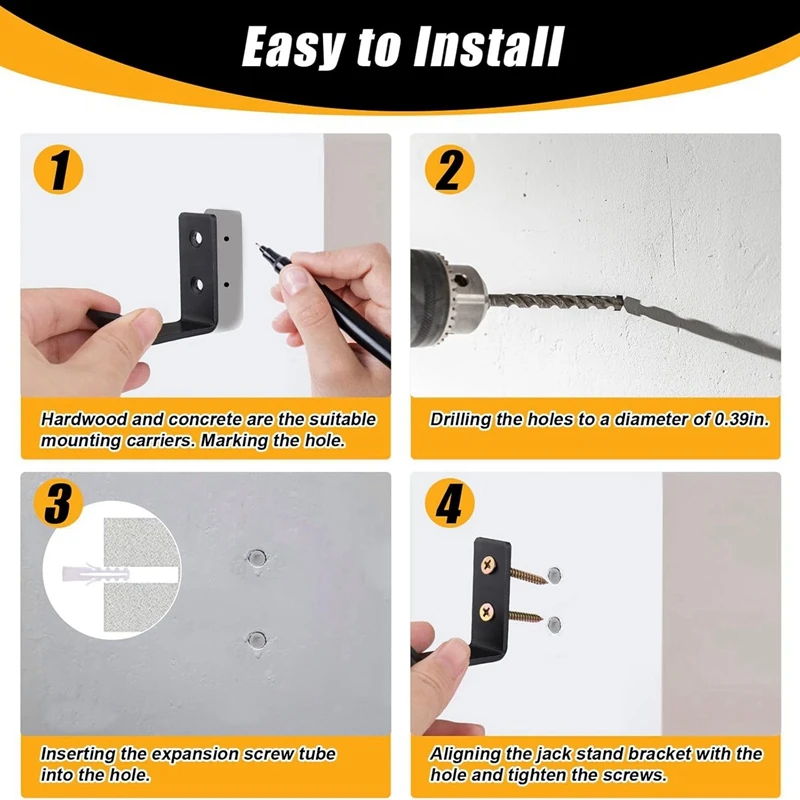 Easy to Install

1

Hardwood and concrete are the suitable mounting carriers. Marking the hole.

2

Drilling the holes to a diameter of 0.39in.

3

Inserting the expansion screw tube into the hole.

4

Aligning the jack stand bracket with the hole and tighten the screws.