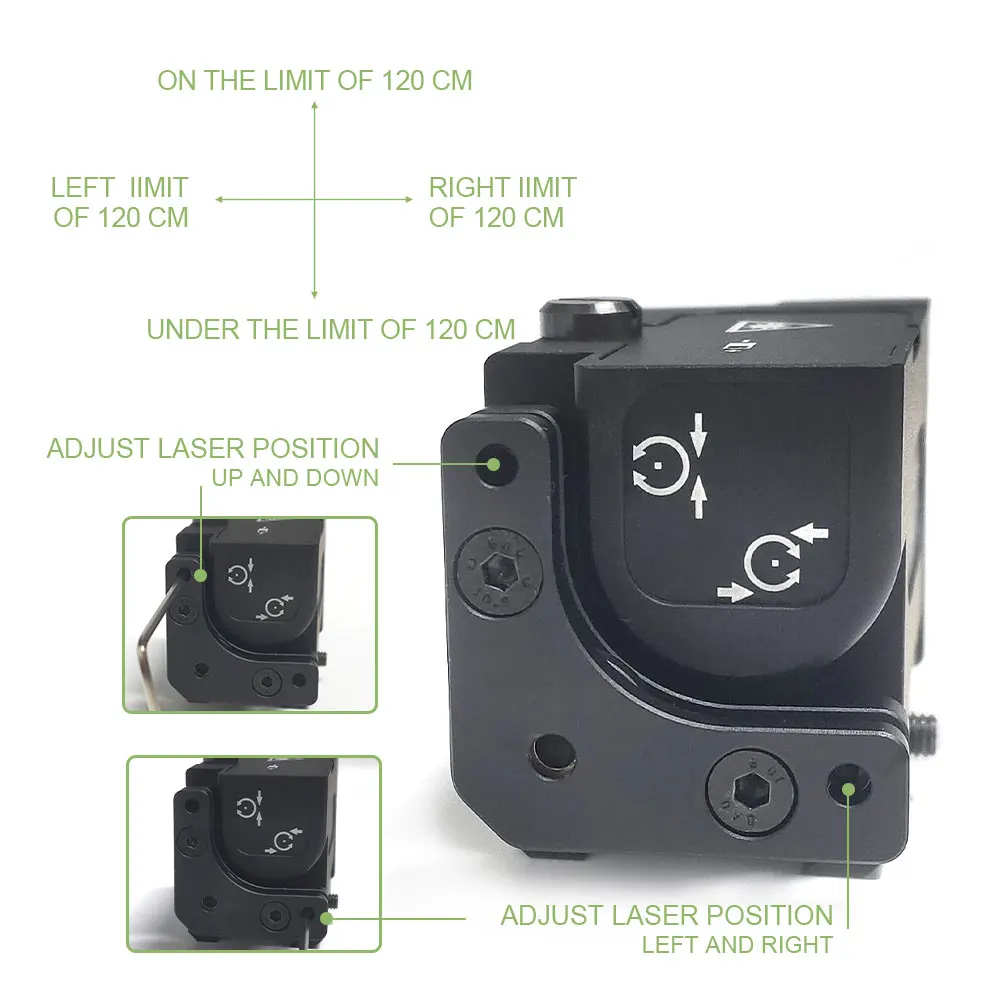 ON THE LIMIT OF 120 CM

LEFT IIMIT OF 120 CM

RIGHT IIMIT OF 120 CM

UNDER THE LIMIT OF 120 CM

ADJUST LASER POSITION UP AND DOWN

ADJUST LASER POSITION LEFT AND RIGHT