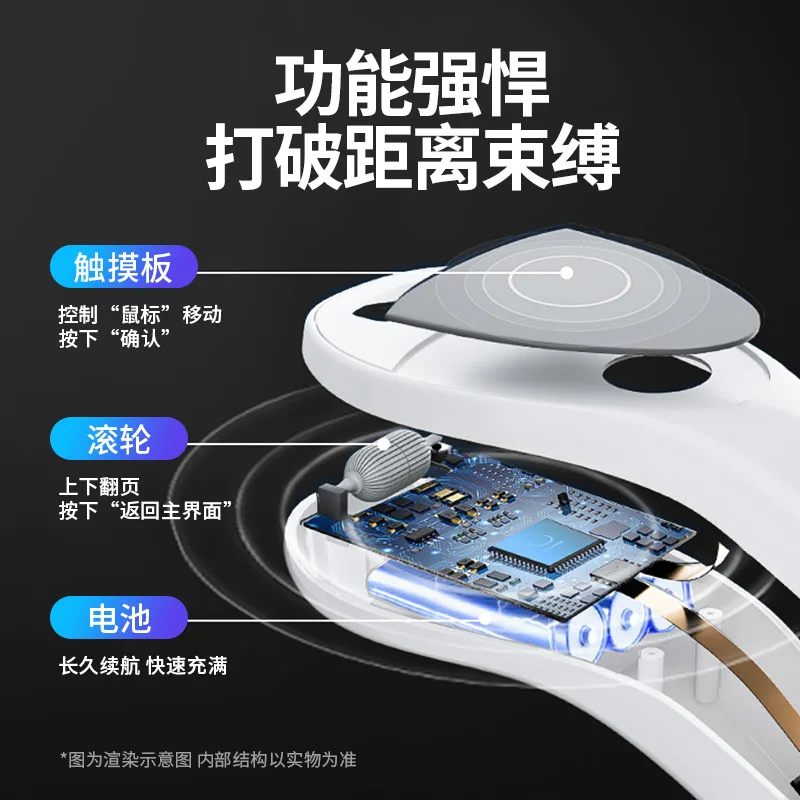 功能强悍
打破距离束缚

触摸板
控制“鼠标”移动
按下“确认”

滚轮
上下翻页
按下“返回主界面”

电池
长久续航 快速充满

*图为渲染示意图 内部结构以实物为准