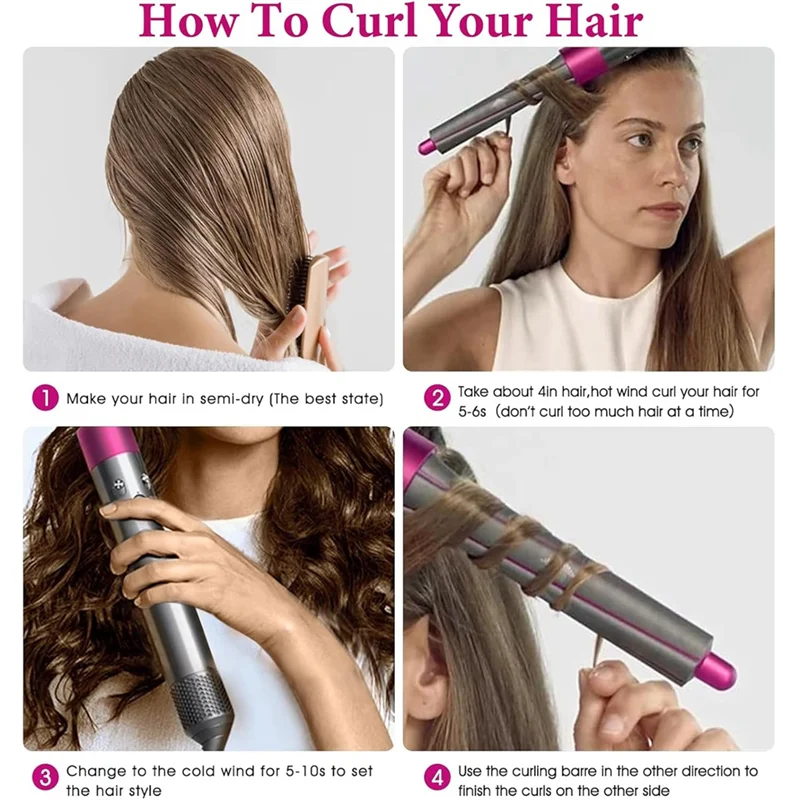 How To Curl Your Hair

1 Make your hair in semi-dry (The best state)

2 Take about 4in hair,hot wind curl your hair for 5-6s (don't curl too much hair at a time)

3 Change to the cold wind for 5-10s to set the hair style

4 Use the curling barre in the other direction to finish the curls on the other side