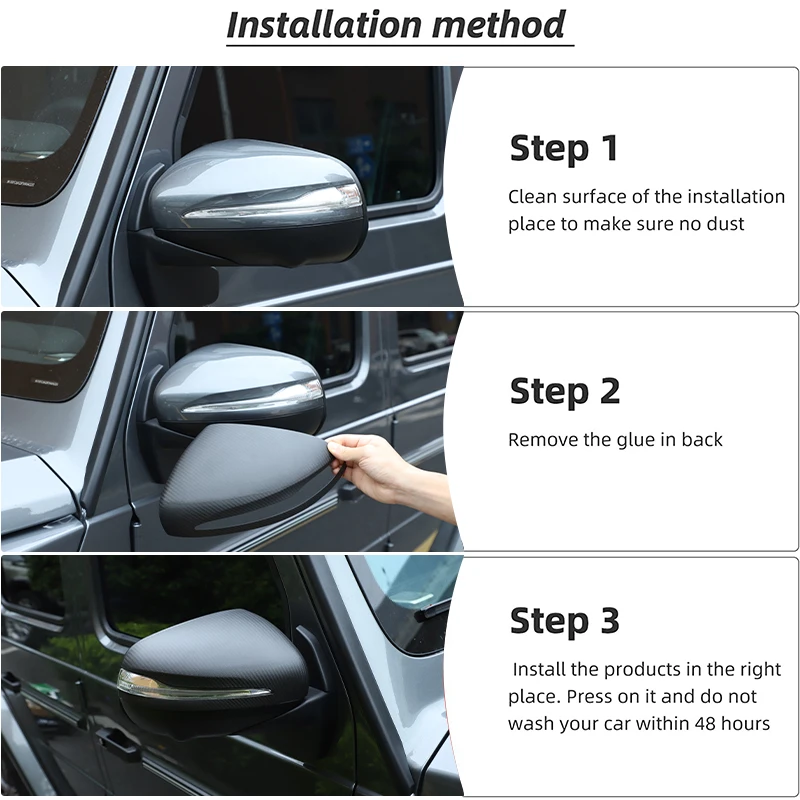 Installation method

Step 1

Clean surface of the installation place to make sure no dust

Step 2

Remove the glue in back

Step 3

Install the products in the right place. Press on it and do not wash your car within 48 hours