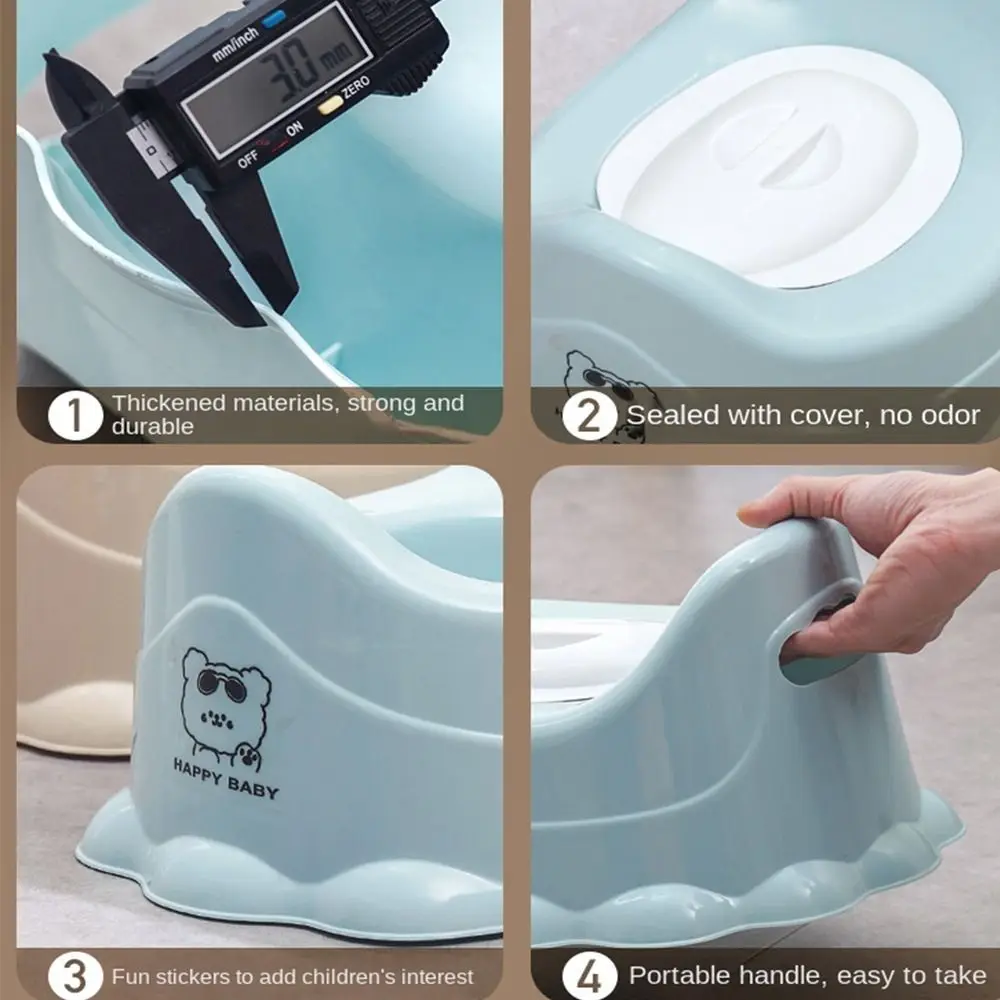 mm/inch
3.0 mm
OFF ON ZERO

1 Thickened materials, strong and durable

2 Sealed with cover, no odor

HAPPY BABY

3 Fun stickers to add children's interest

4 Portable handle, easy to take