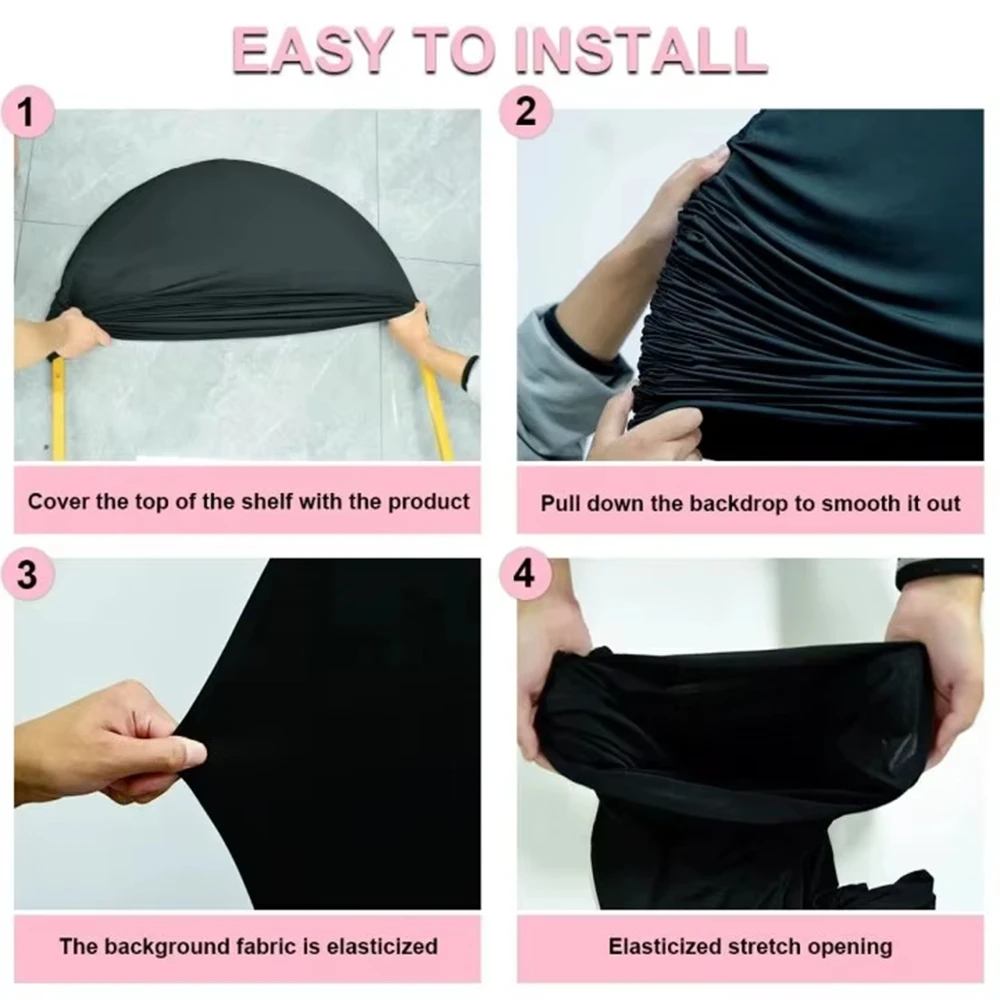 EASY TO INSTALL

1

Cover the top of the shelf with the product

2

Pull down the backdrop to smooth it out

3

The background fabric is elasticized

4

Elasticized stretch opening