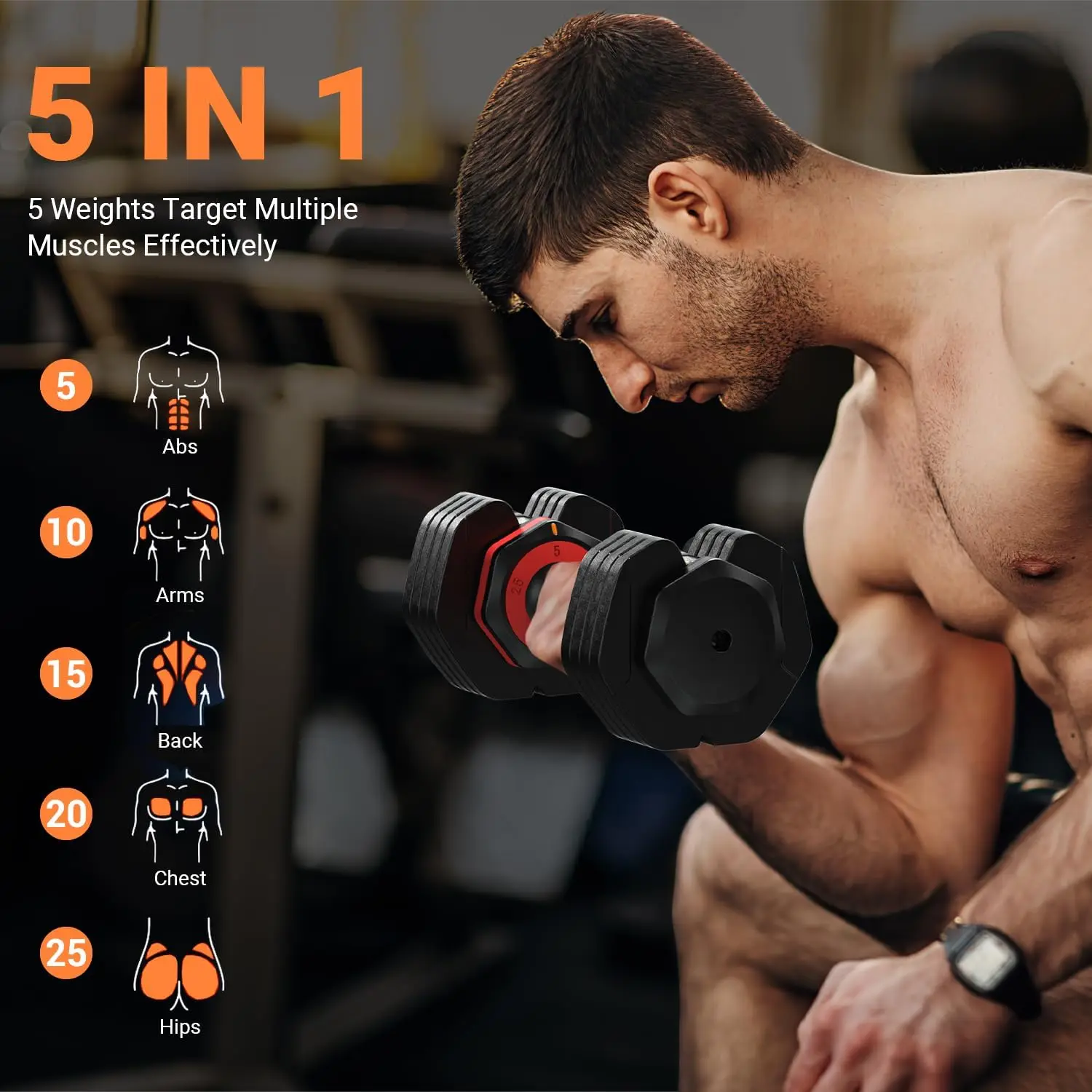 5 IN 1

5 Weights Target Multiple Muscles Effectively

5
Abs

10
Arms

15
Back

20
Chest

25
Hips

5
25