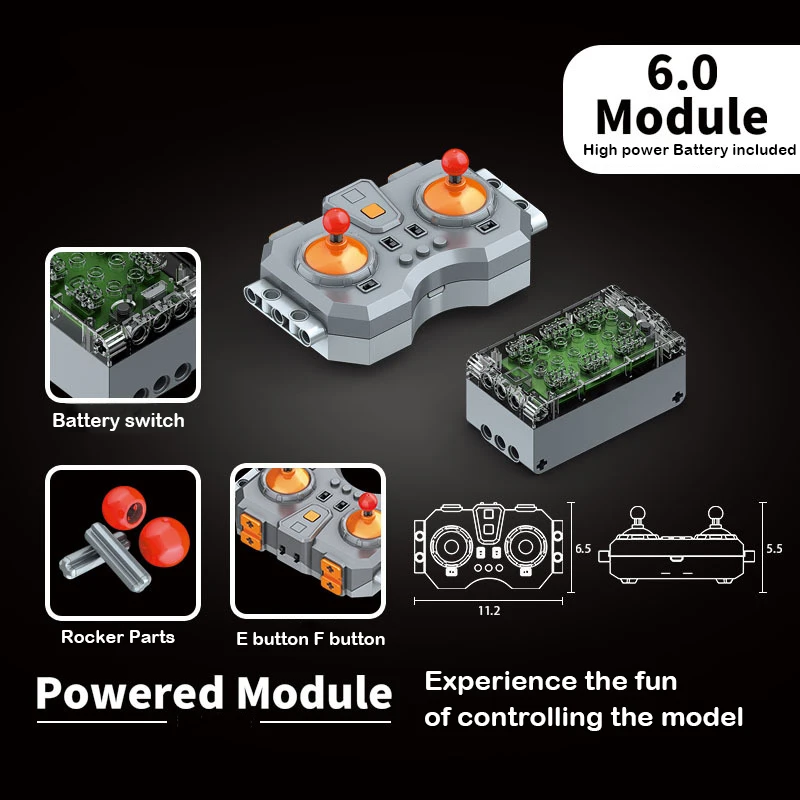 6.0
Module
High power Battery included

Battery switch

Rocker Parts

E button F button

6.5

11.2

5.5

Powered Module

Experience the fun of controlling the model