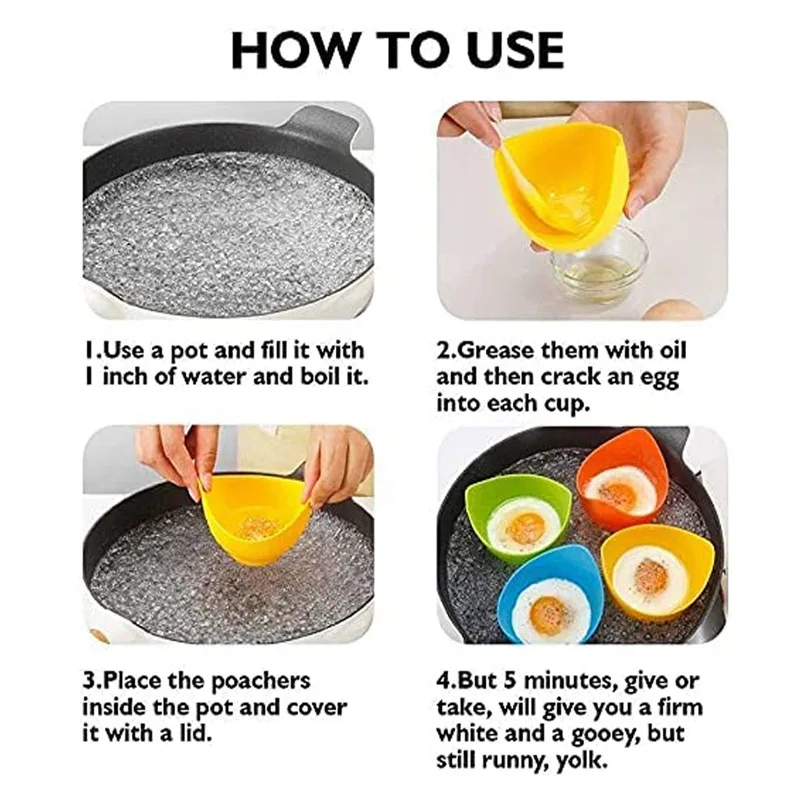 HOW TO USE

1.Use a pot and fill it with 1 inch of water and boil it.

2.Grease them with oil and then crack an egg into each cup.

3.Place the poachers inside the pot and cover it with a lid.

4.But 5 minutes, give or take, will give you a firm white and a gooey, but still runny, yolk.