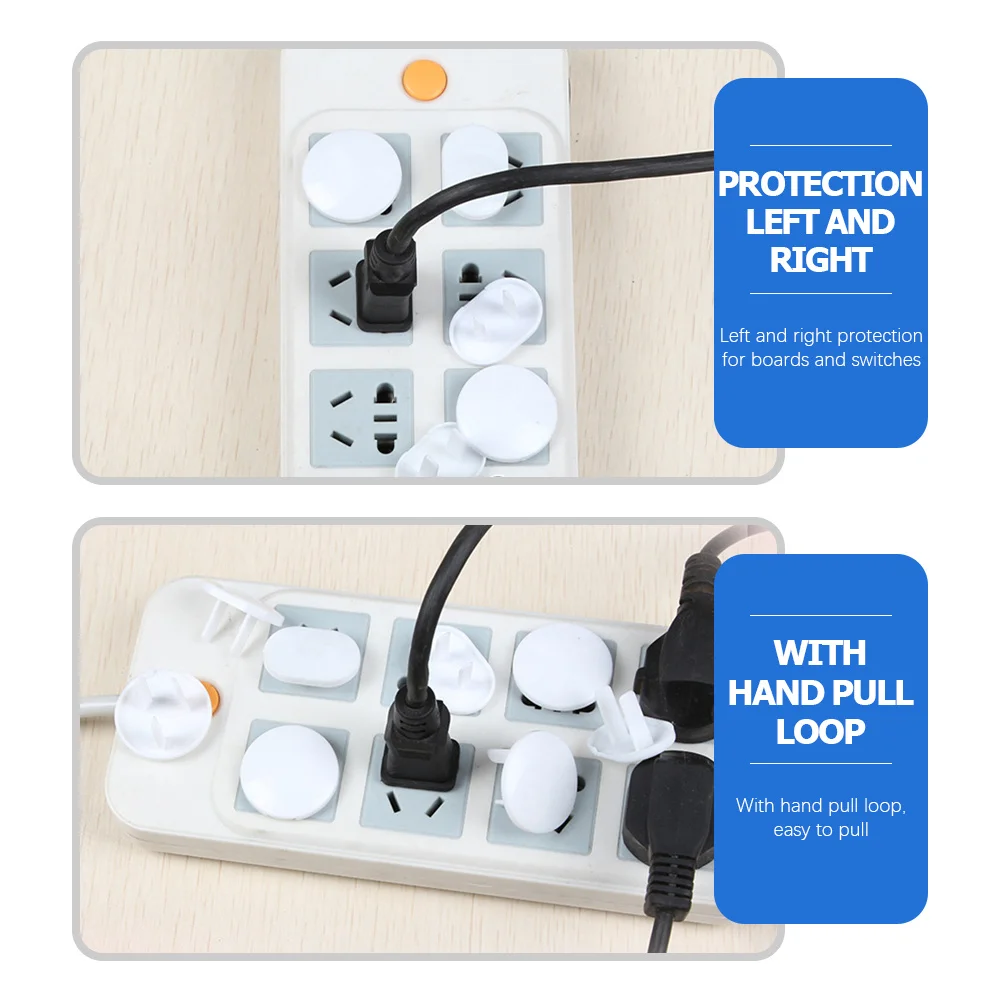 PROTECTION LEFT AND RIGHT

Left and right protection for boards and switches

WITH HAND PULL LOOP

With hand pull loop, easy to pull