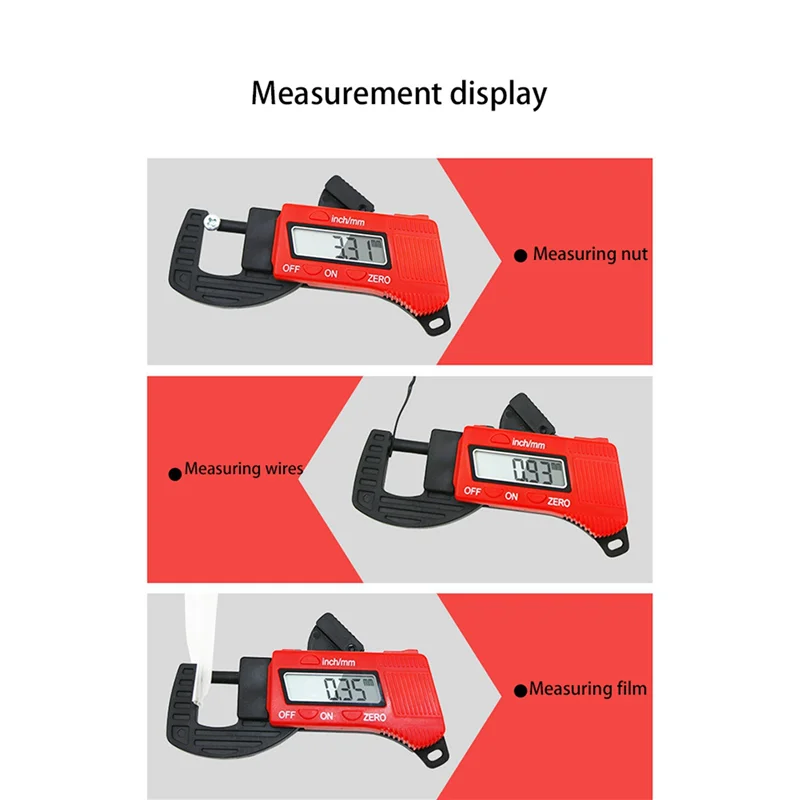 Measurement display

inch/mm
3.31 mm
OFF ON ZERO
● Measuring nut

● Measuring wires
inch/mm
0.93 mm
OFF ON ZERO

inch/mm
0.35 mm
OFF ON ZERO
● Measuring film