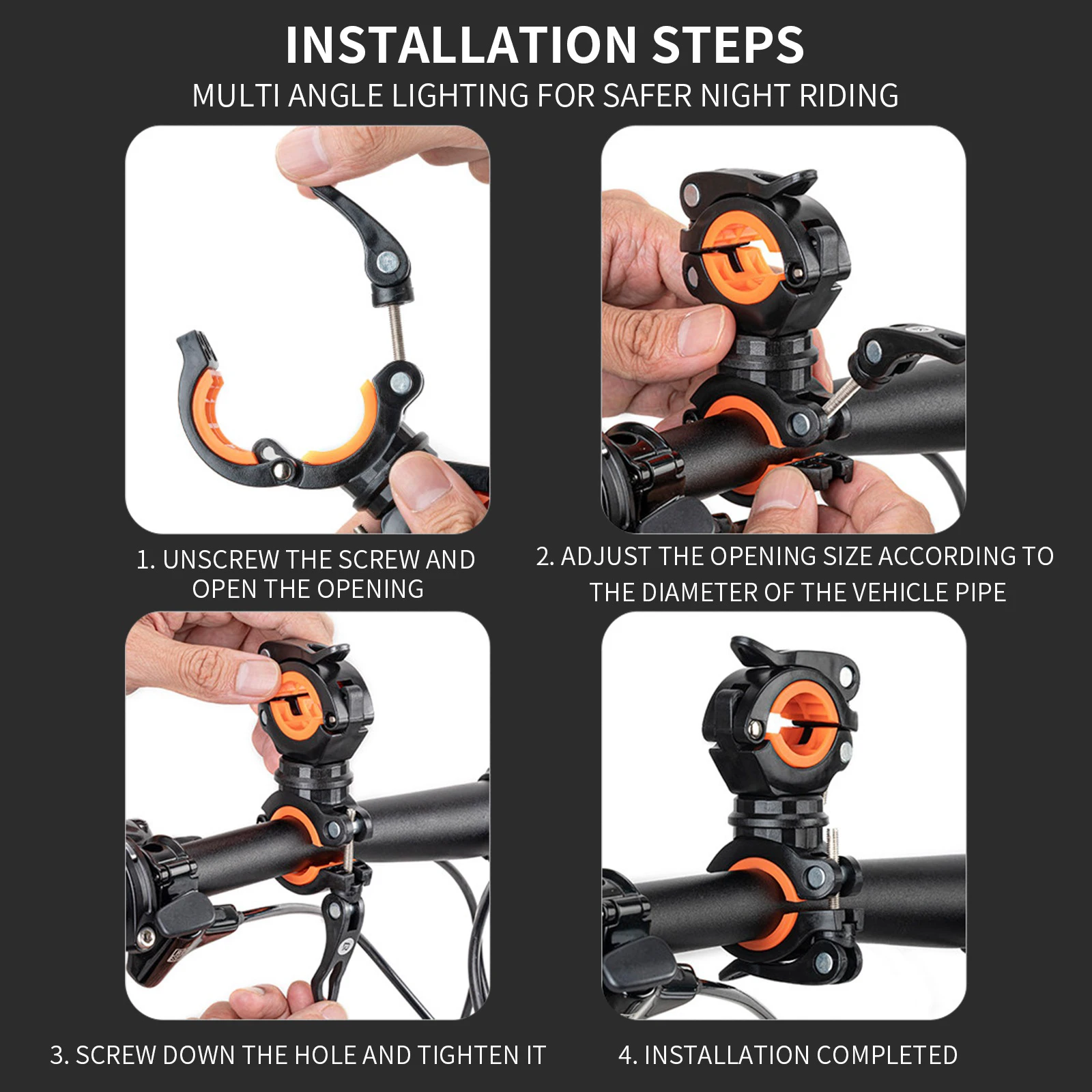 INSTALLATION STEPS

MULTI ANGLE LIGHTING FOR SAFER NIGHT RIDING

1. UNSCREW THE SCREW AND OPEN THE OPENING

2. ADJUST THE OPENING SIZE ACCORDING TO THE DIAMETER OF THE VEHICLE PIPE

3. SCREW DOWN THE HOLE AND TIGHTEN IT

4. INSTALLATION COMPLETED