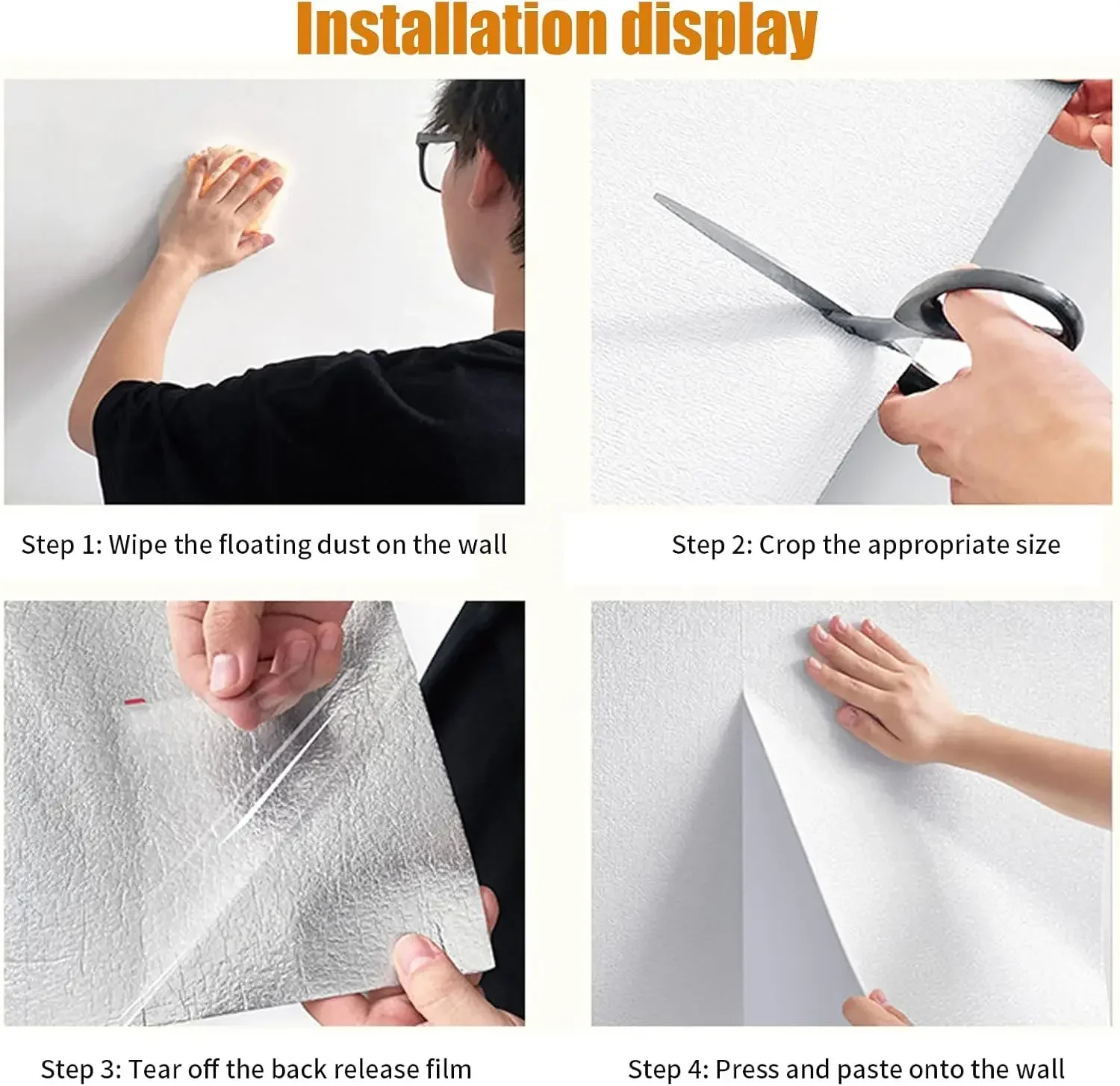 Installation display

Step 1: Wipe the floating dust on the wall

Step 2: Crop the appropriate size

Step 3: Tear off the back release film

Step 4: Press and paste onto the wall