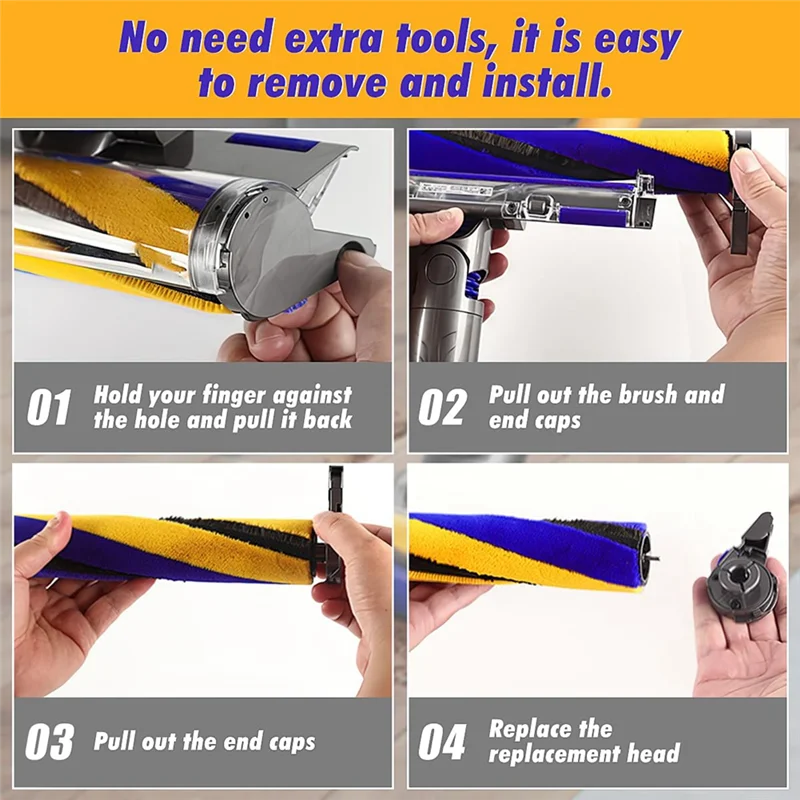 No need extra tools, it is easy to remove and install.

01 Hold your finger against the hole and pull it back

02 Pull out the brush and end caps

03 Pull out the end caps

04 Replace the replacement head