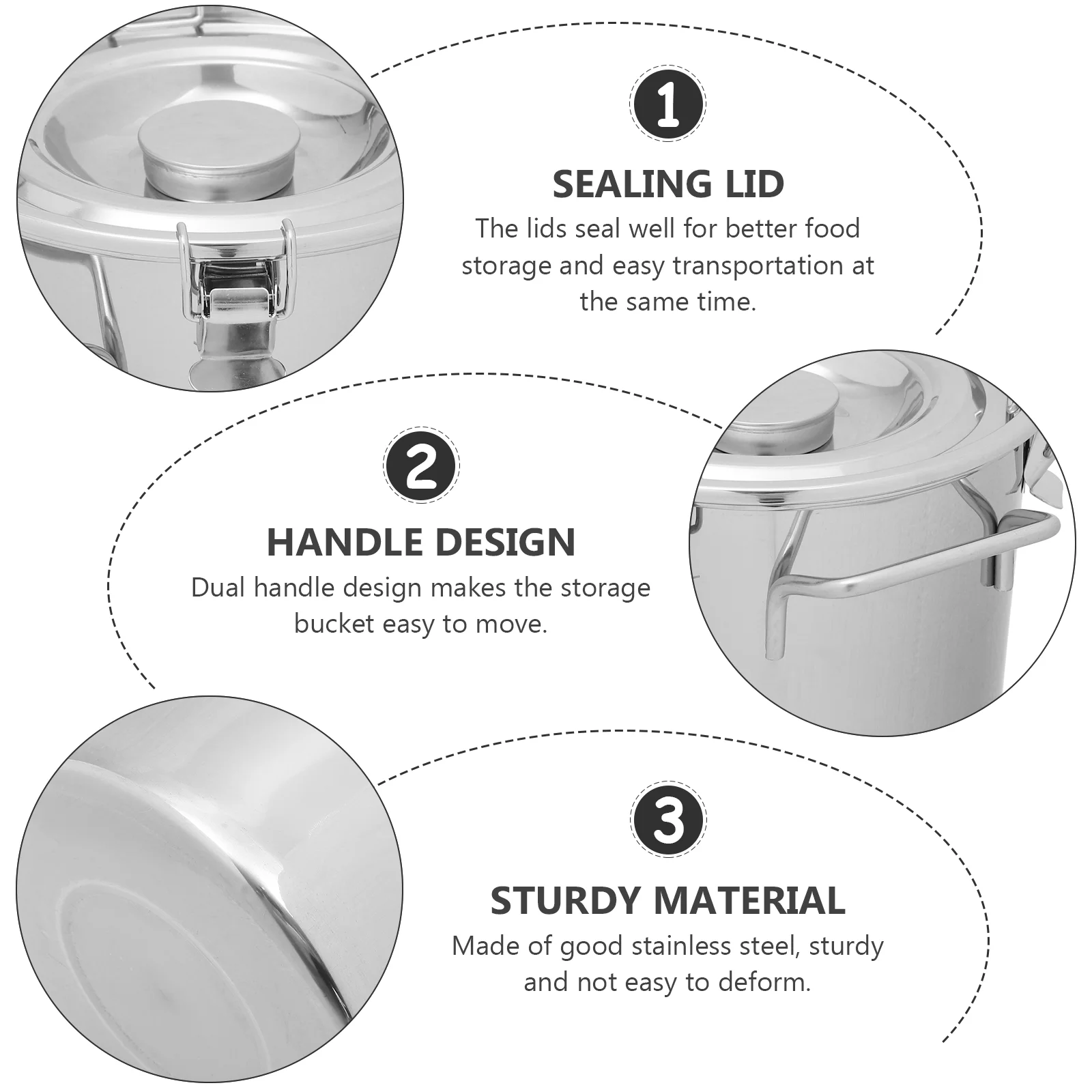 1

SEALING LID

The lids seal well for better food storage and easy transportation at the same time.

2

HANDLE DESIGN

Dual handle design makes the storage bucket easy to move.

3

STURDY MATERIAL

Made of good stainless steel, sturdy and not easy to deform.