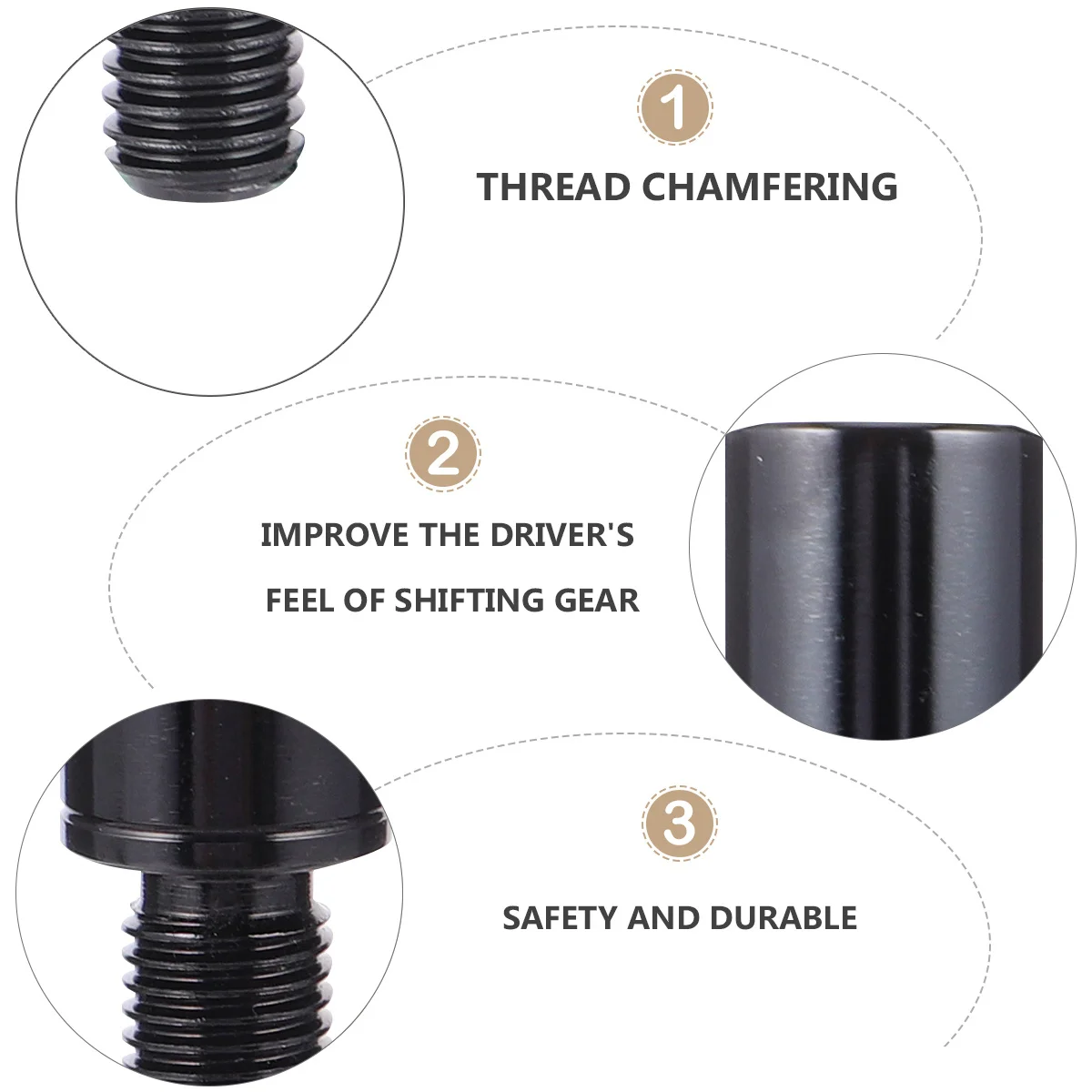 1

THREAD CHAMFERING

2

IMPROVE THE DRIVER'S FEEL OF SHIFTING GEAR

3

SAFETY AND DURABLE