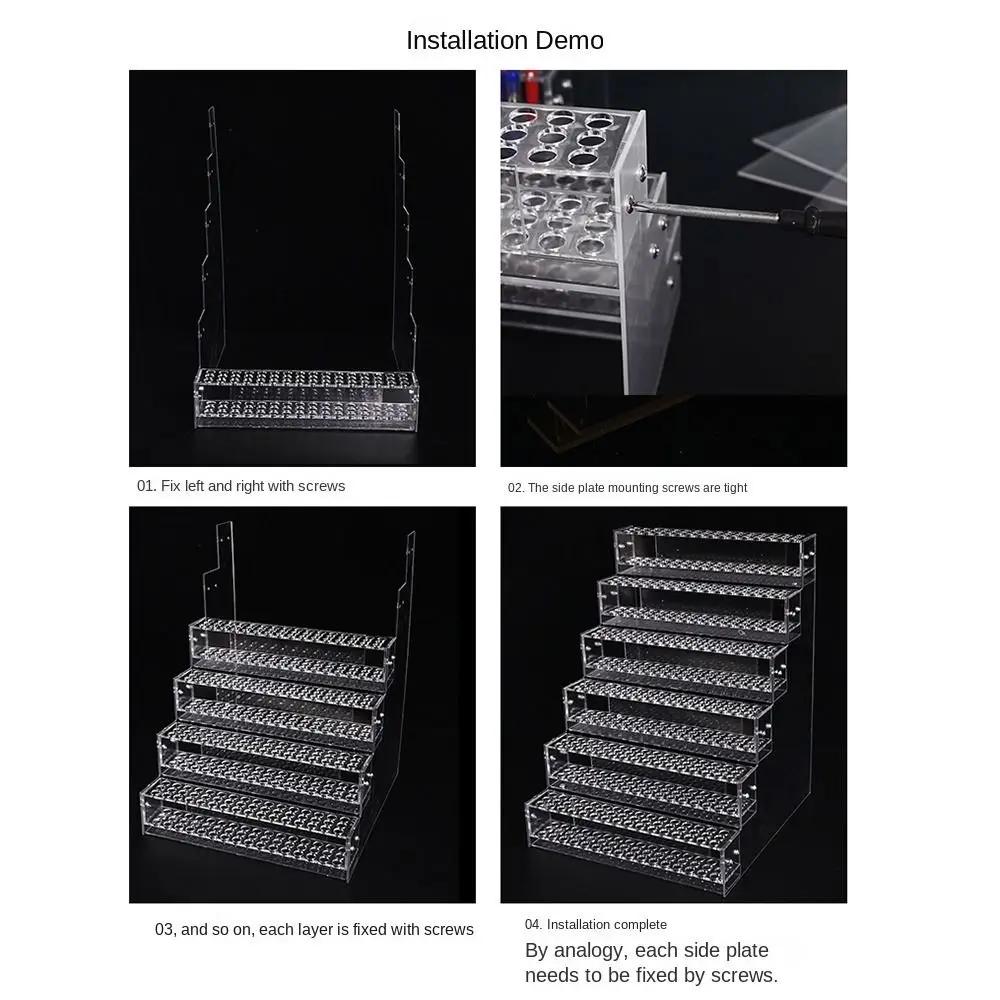 Installation Demo

01. Fix left and right with screws

02. The side plate mounting screws are tight

03, and so on, each layer is fixed with screws

04. Installation complete

By analogy, each side plate needs to be fixed by screws.