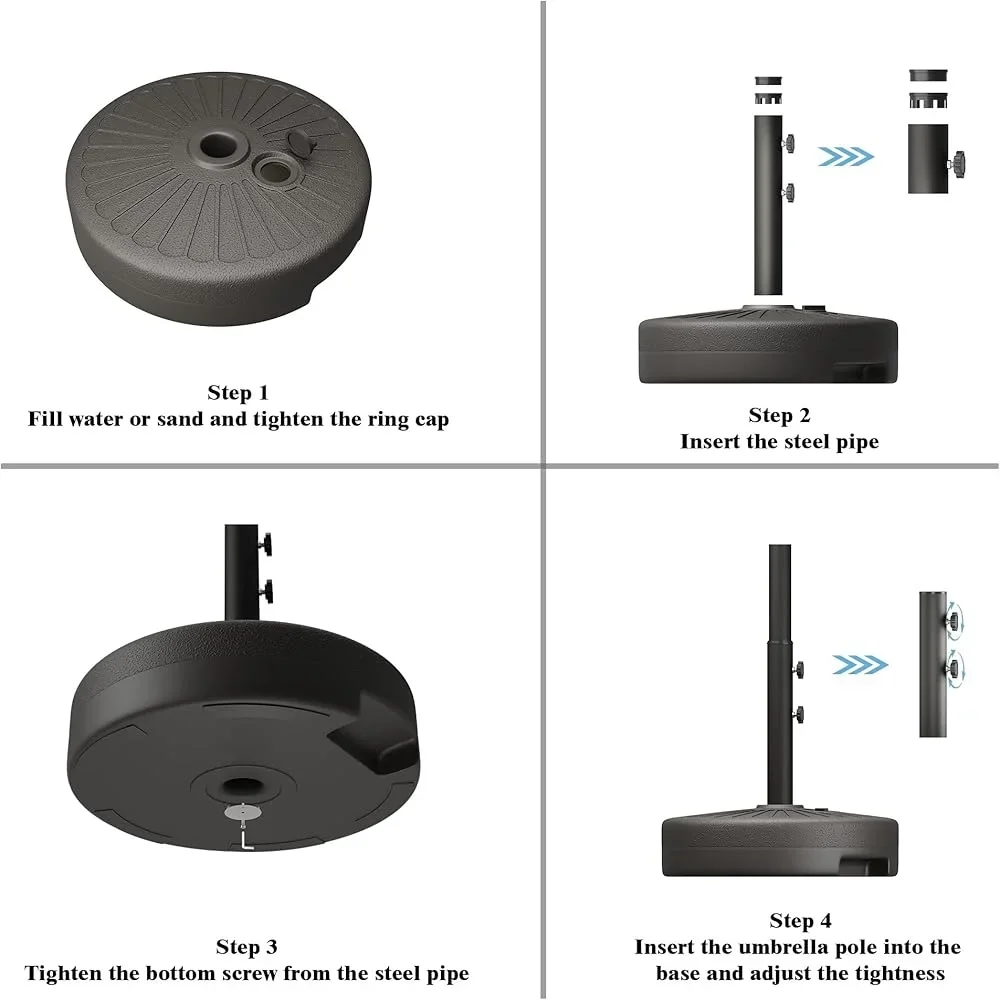 Step 1
Fill water or sand and tighten the ring cap

Step 2
Insert the steel pipe

Step 3
Tighten the bottom screw from the steel pipe

Step 4
Insert the umbrella pole into the base and adjust the tightness