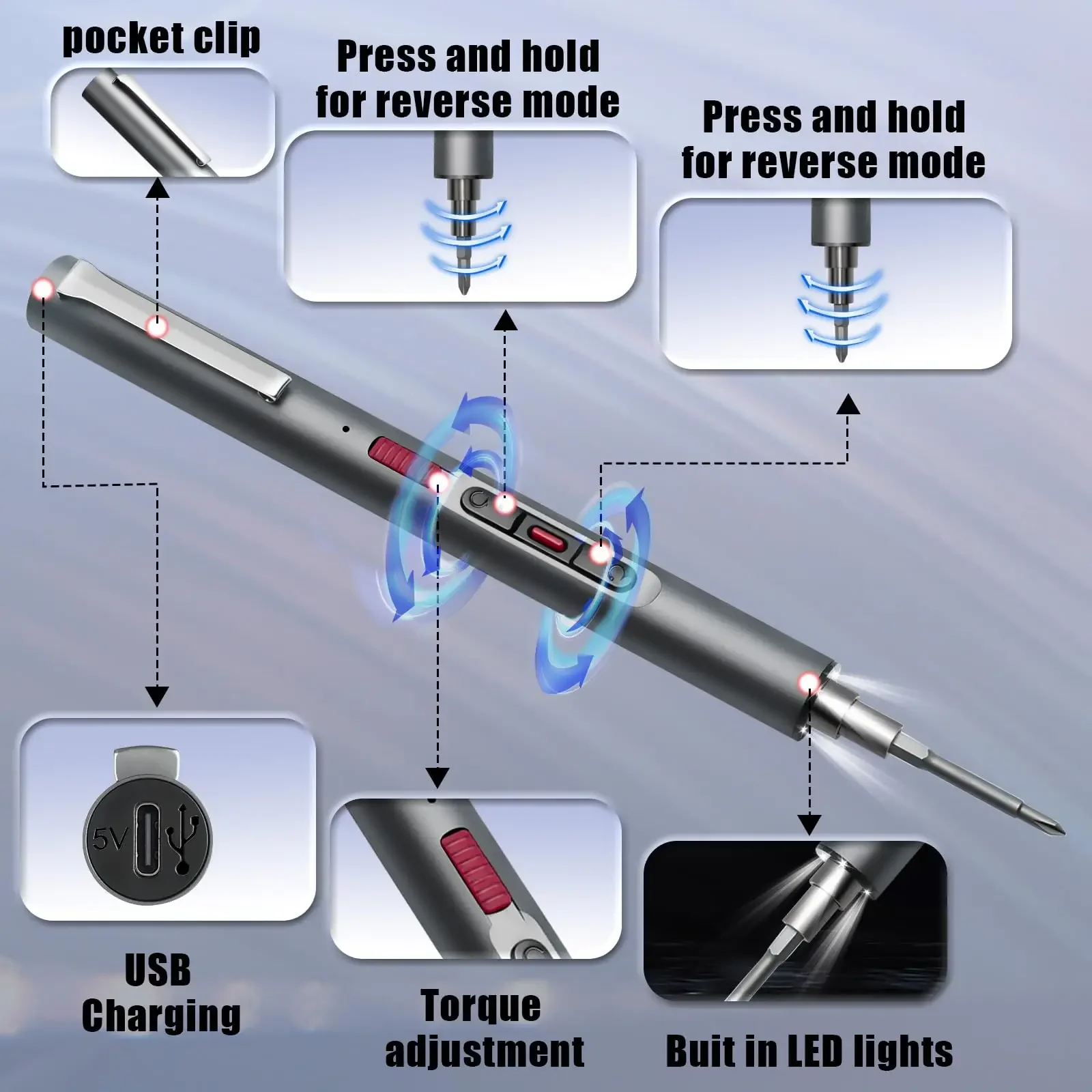 pocket clip

Press and hold for reverse mode

Press and hold for reverse mode

5V

USB Charging

Torque adjustment

Buit in LED lights