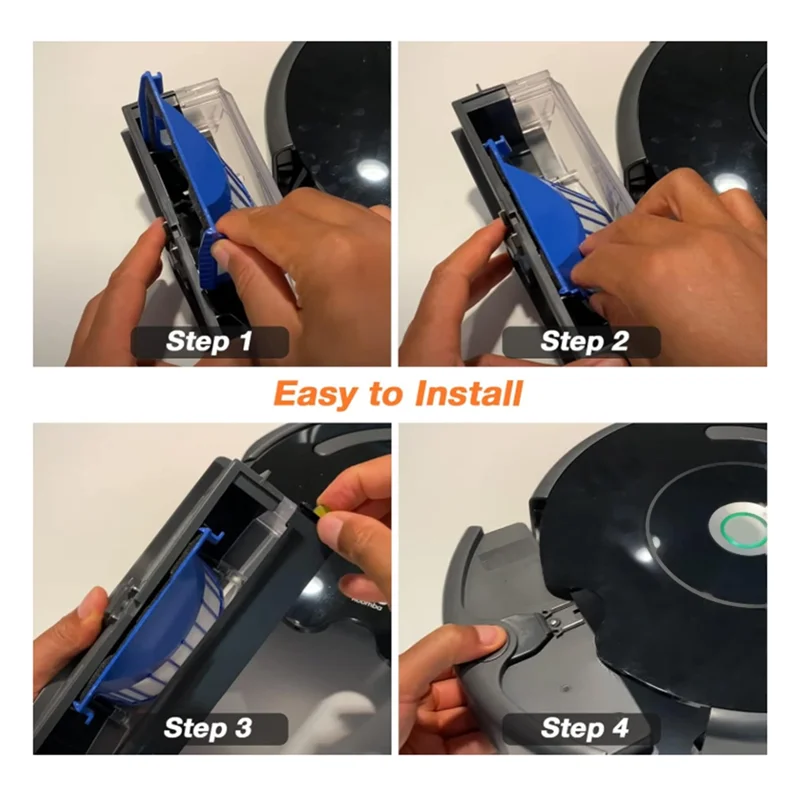 Step 1

Step 2

Easy to Install

Step 3

Step 4