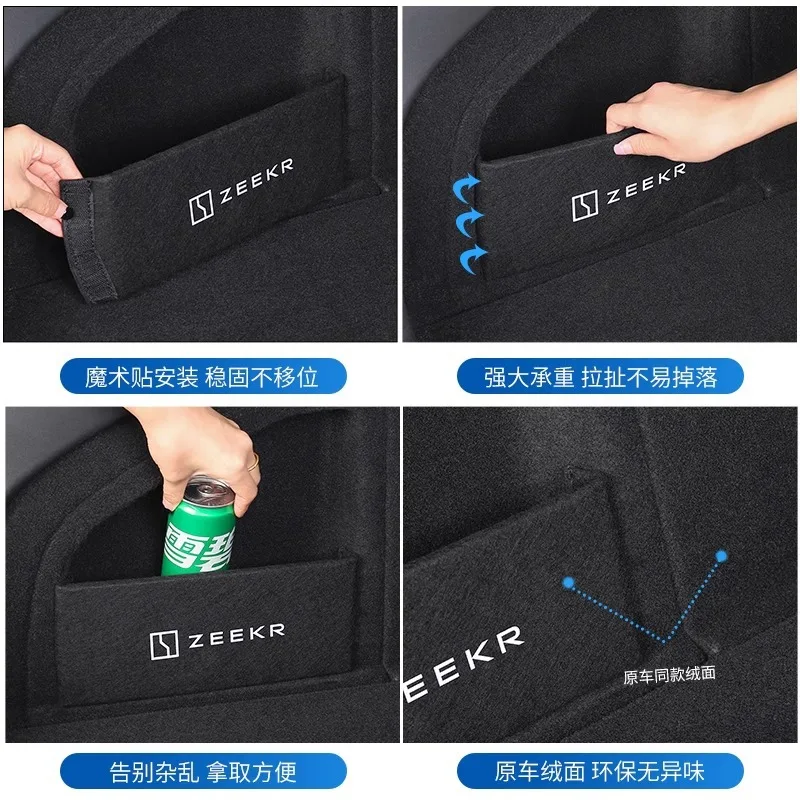 ZEEKR

魔术贴安装 稳固不移位

ZEEKR

强大承重 拉扯不易掉落

雪碧

ZEEKR

告别杂乱 拿取方便

EEKR

原车同款绒面

原车绒面 环保无异味