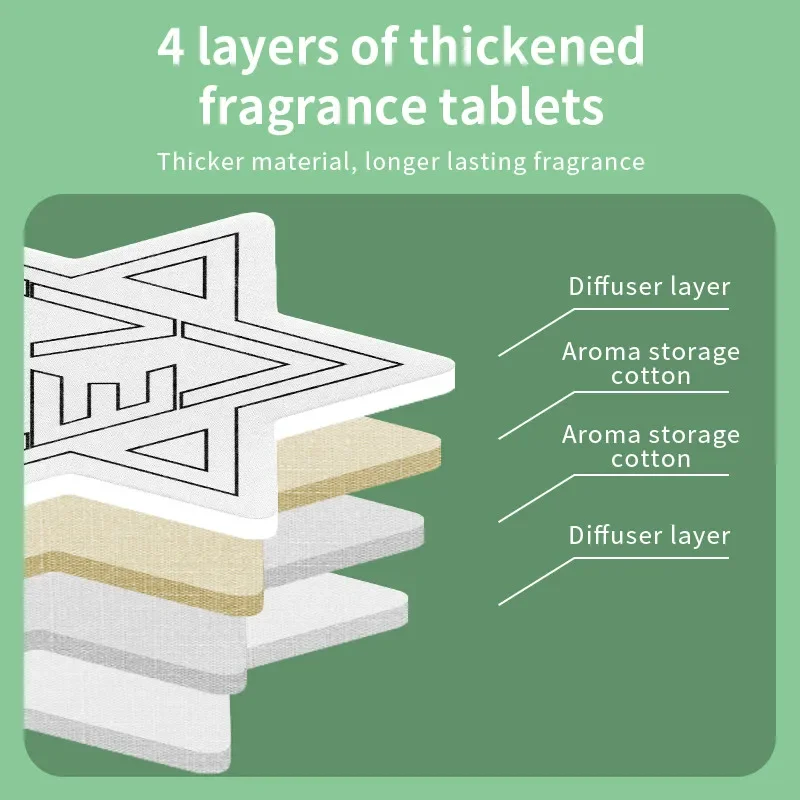 4 layers of thickened fragrance tablets

Thicker material, longer lasting fragrance

Diffuser layer

Aroma storage cotton

Aroma storage cotton

Diffuser layer