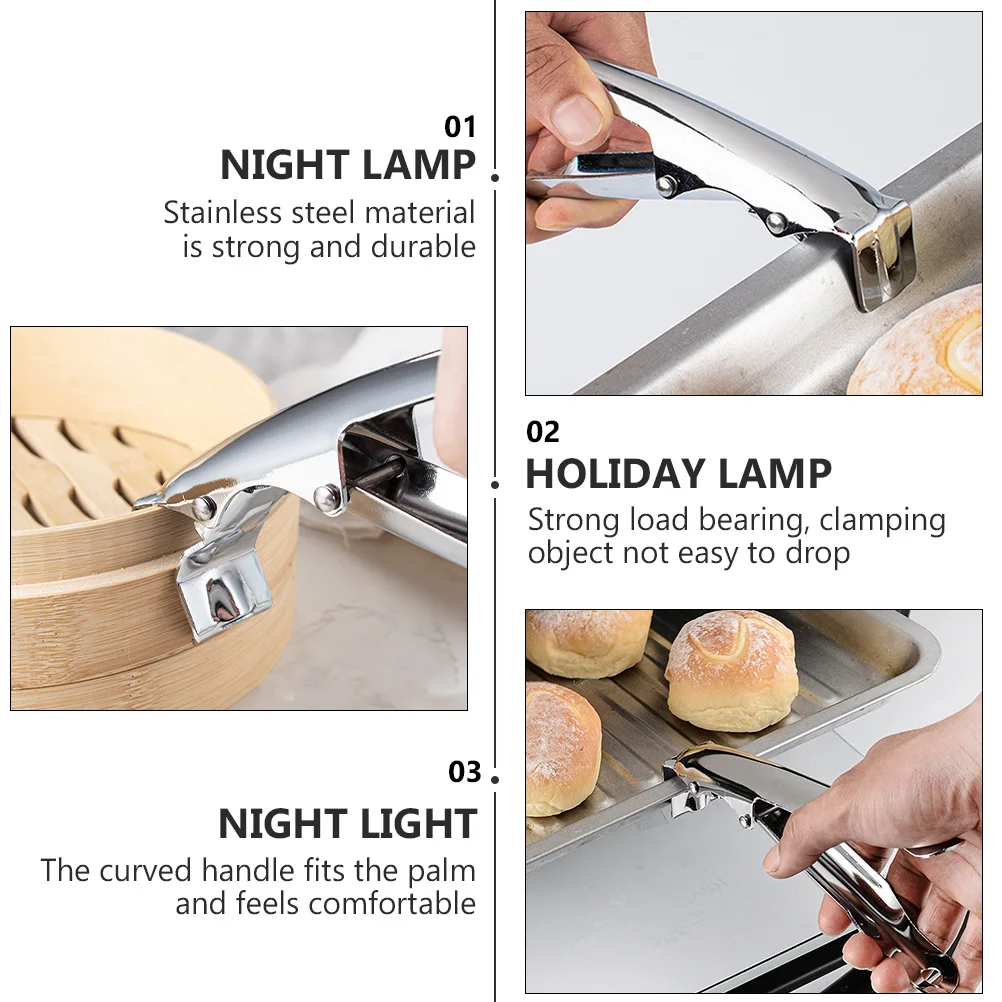 01
NIGHT LAMP
Stainless steel material is strong and durable

02
HOLIDAY LAMP
Strong load bearing, clamping object not easy to drop

03
NIGHT LIGHT
The curved handle fits the palm and feels comfortable