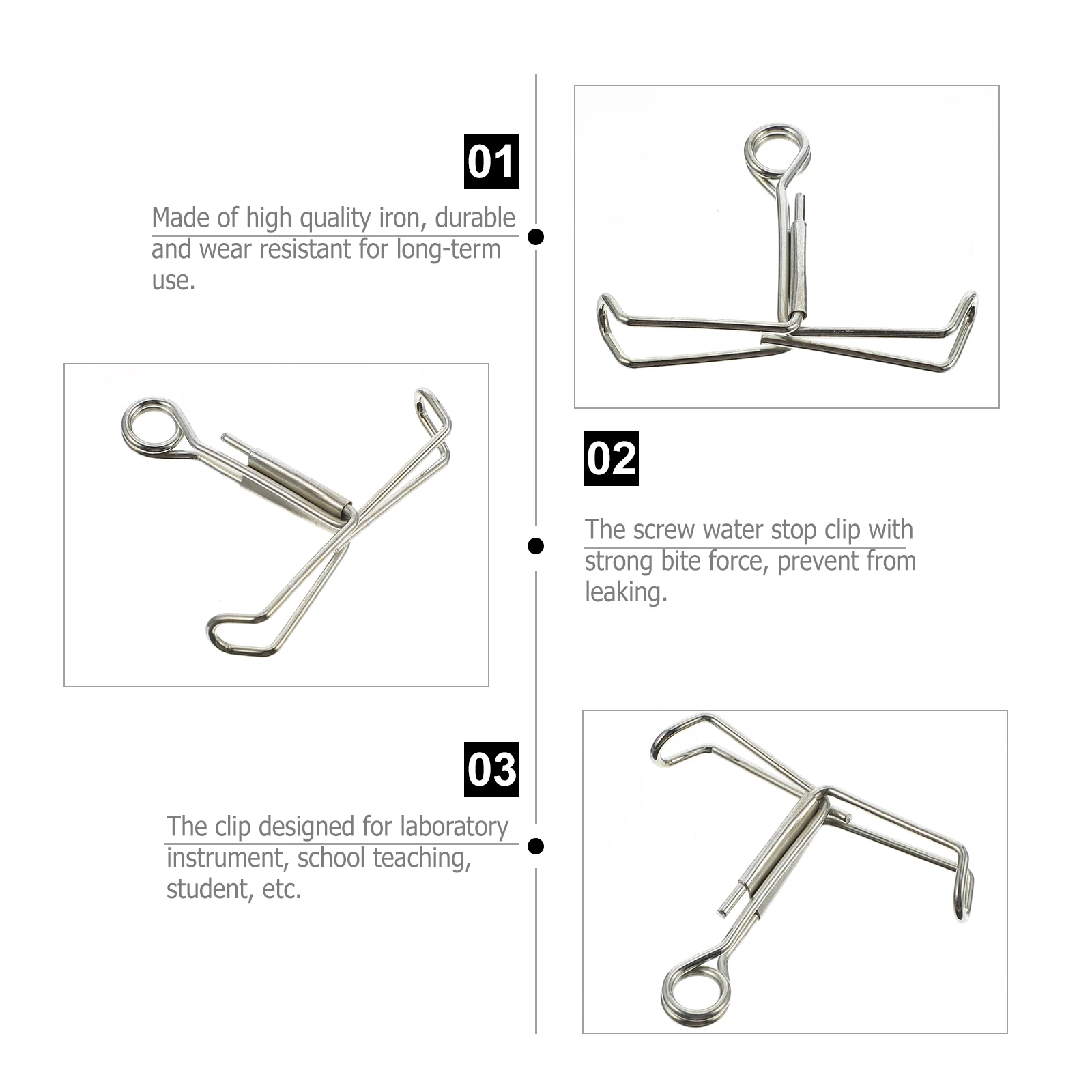 01

Made of high quality iron, durable and wear resistant for long-term use.

02

The screw water stop clip with strong bite force, prevent from leaking.

03

The clip designed for laboratory instrument, school teaching, student, etc.