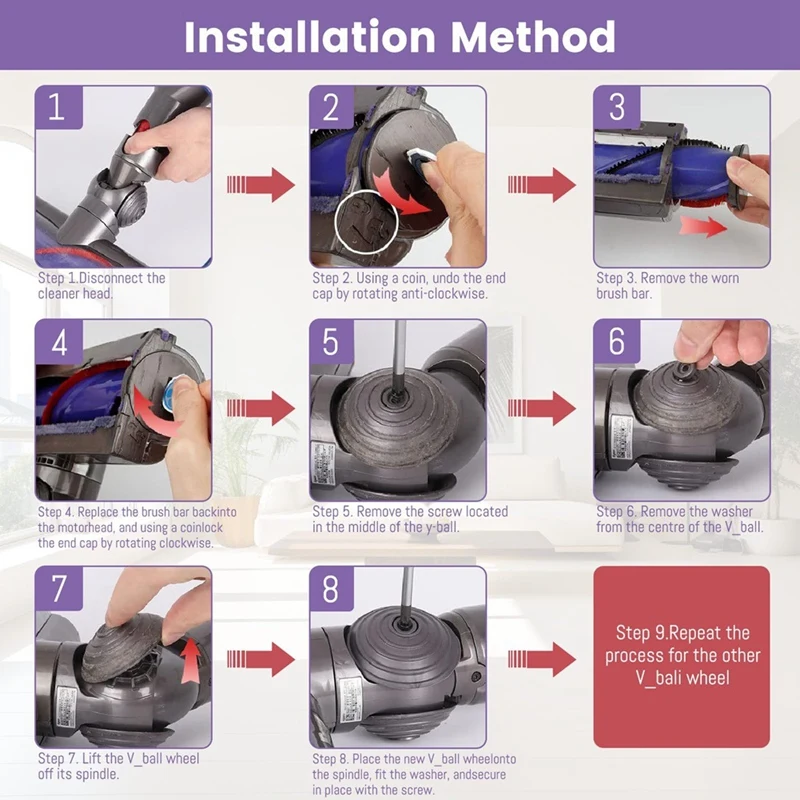 Installation Method

1

Step 1.Disconnect the cleaner head.

2

Step 2. Using a coin, undo the end cap by rotating anti-clockwise.

3

Step 3. Remove the worn brush bar.

4

Step 4. Replace the brush bar backinto the motorhead, and using a coinlock the end cap by rotating clockwise.

5

Step 5. Remove the screw located in the middle of the y-ball.

6

Step 6. Remove the washer from the centre of the V_ball.

7

Step 7. Lift the V_ball wheel off its spindle.

8

Step 8. Place the new V_ball wheelonto the spindle, fit the washer, andsecure in place with the screw.

Step 9.Repeat the process for the other V_bali wheel